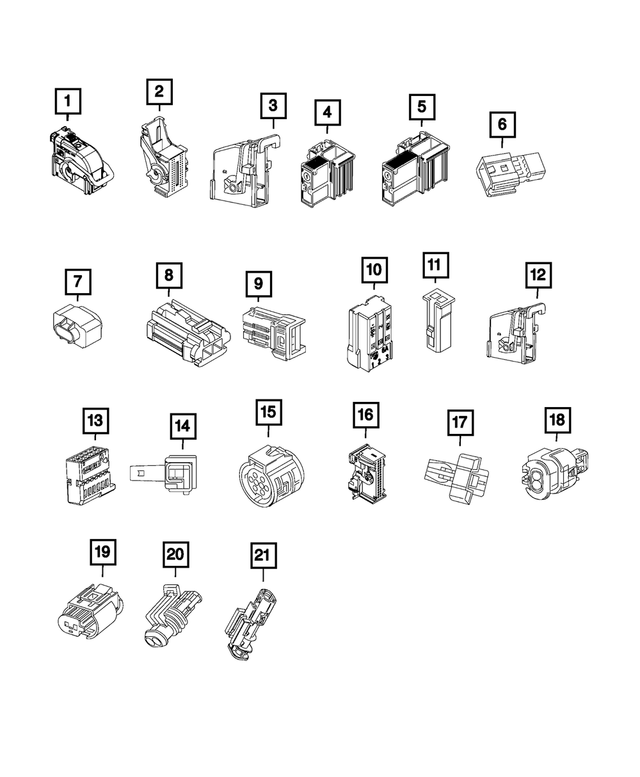 1
2
3
4
5
6
7
8
9
10
11
12
13
14
15
16
17
18
19
20
21