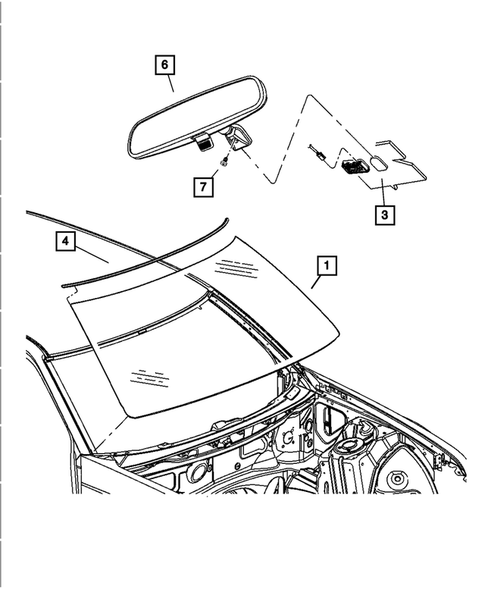 6
7
3
4
1