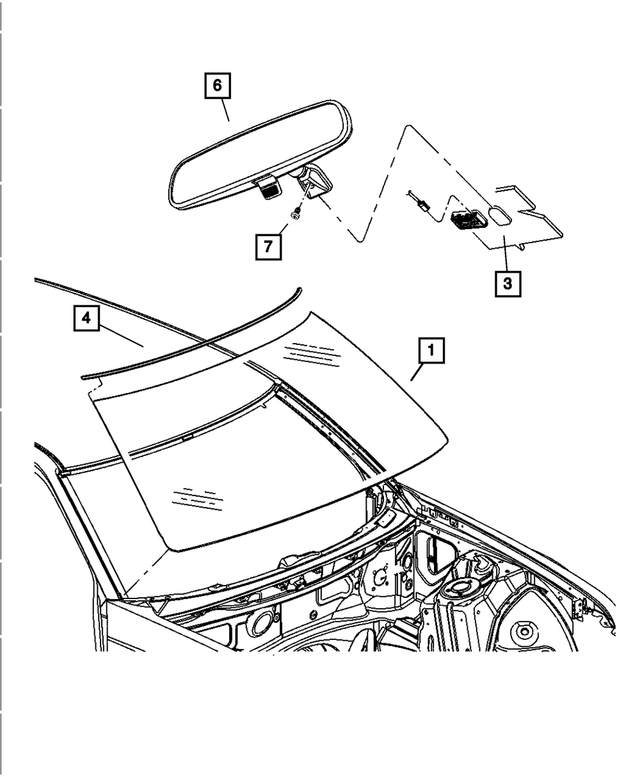 6

7

3

4

1