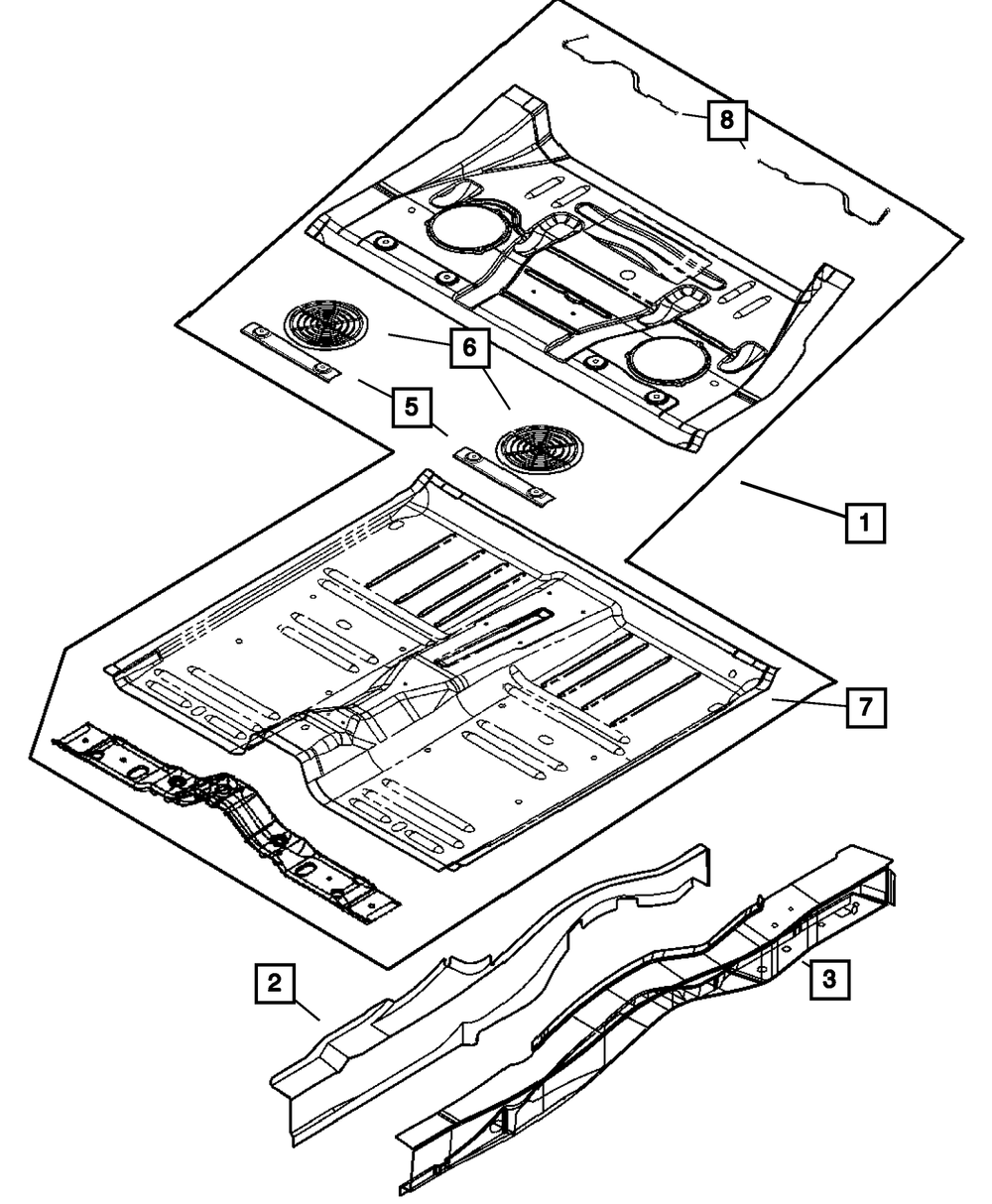 8
6
5
1
7
2
3