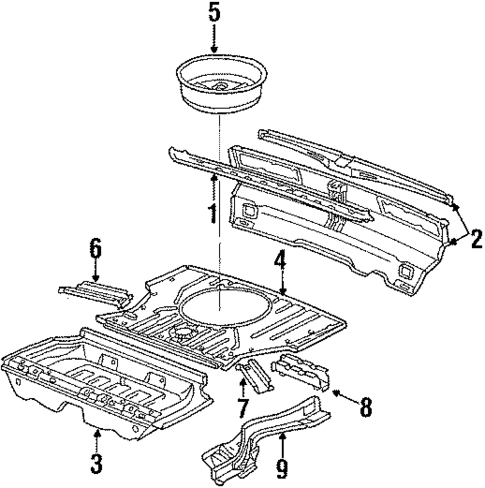 5
1
2
6
4
7
8
3
9