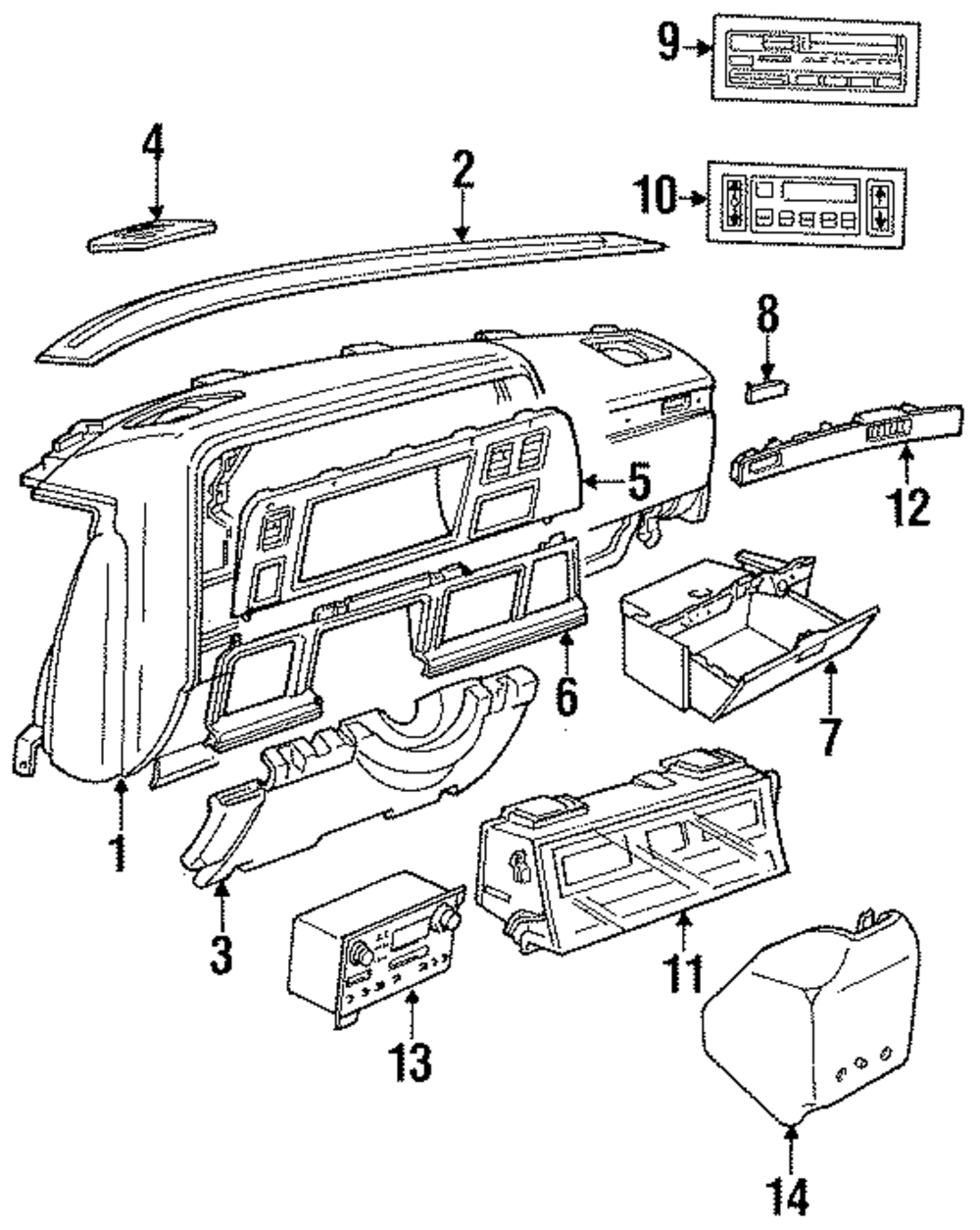 9
4
2
10
8
5
12
6
7
1
3
11
13
14