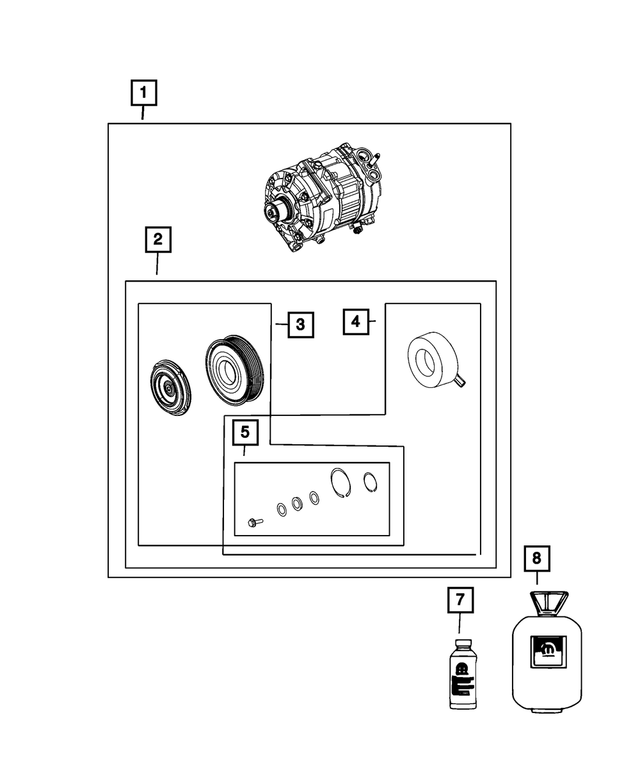 1
2
3
4
5
7
8