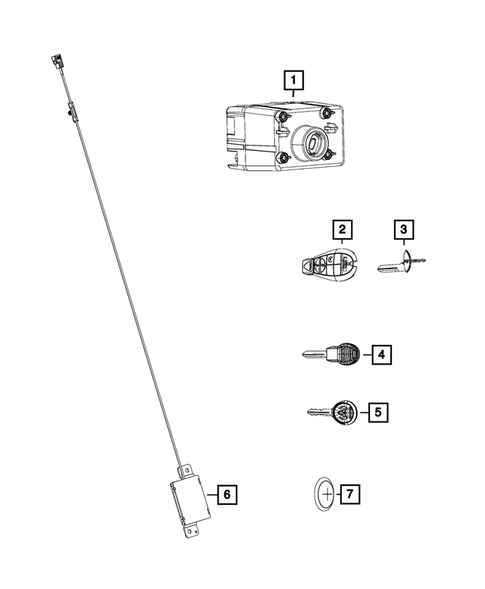 1
2
3
4
5
6
7