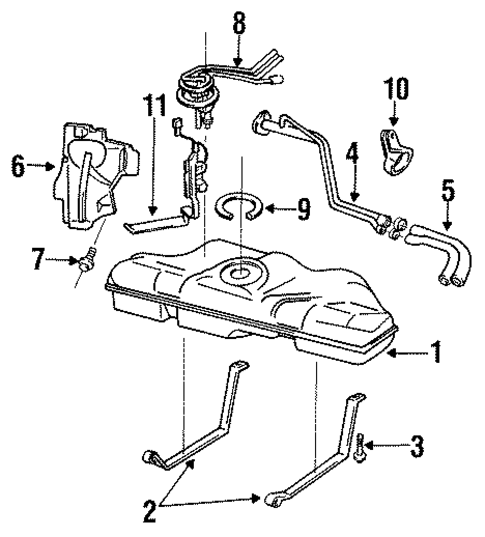 8
10
11
6
4
5
9
7
1
3
2