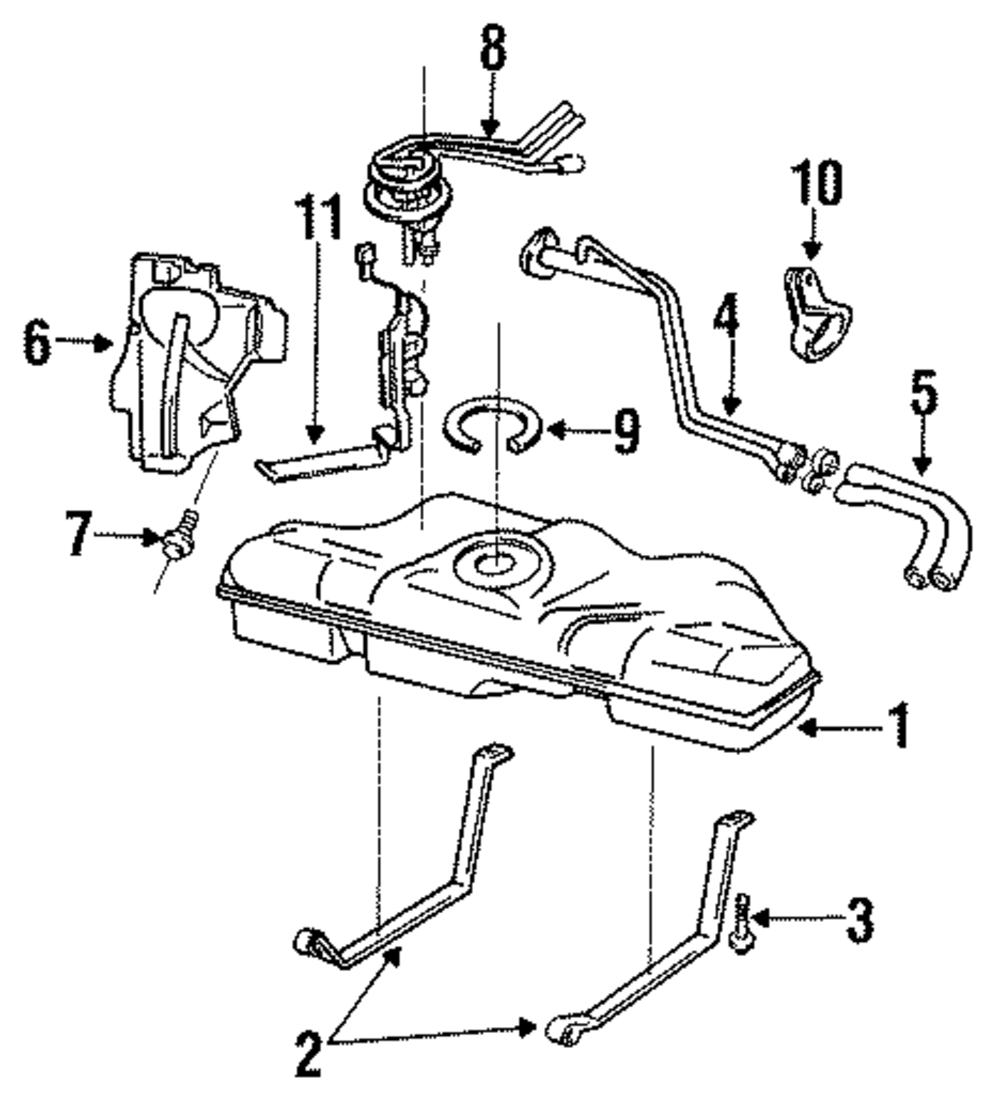 8
10
11
6
4
5
9
7
1
3
2