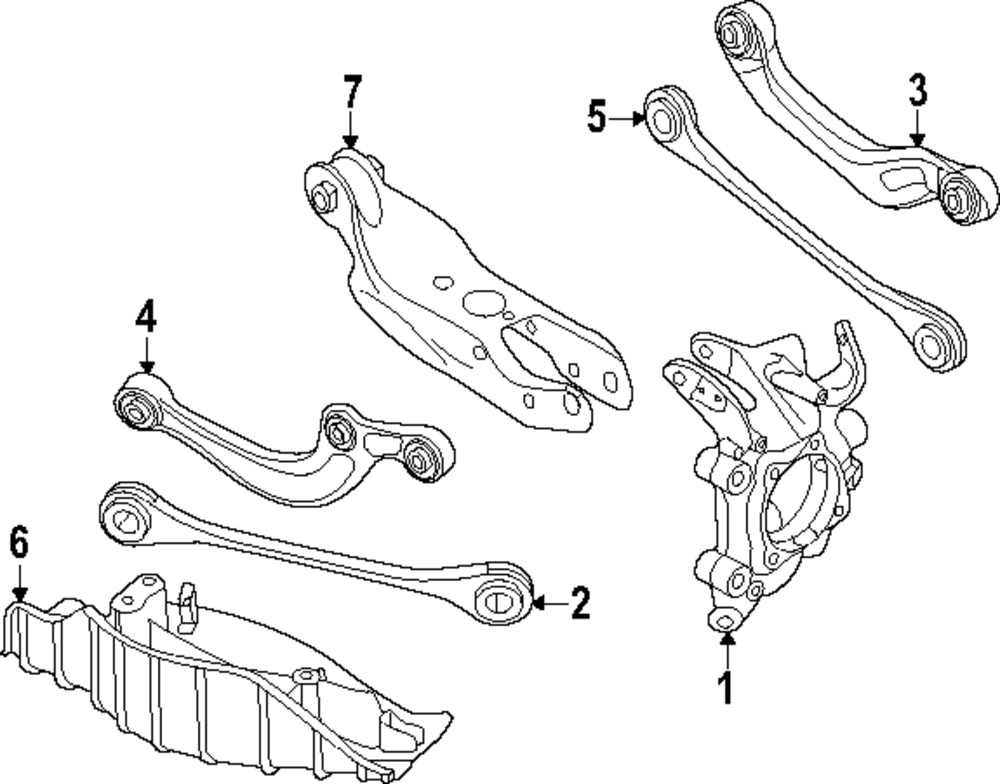 7
5
3
4
6
2
1