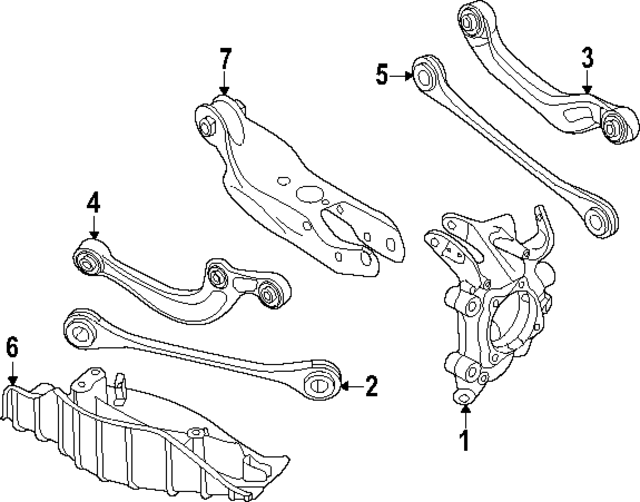 7
5
3
4
6
2
1