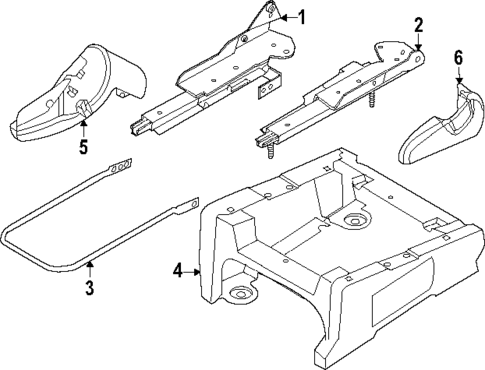 1
2
6
5
3
4