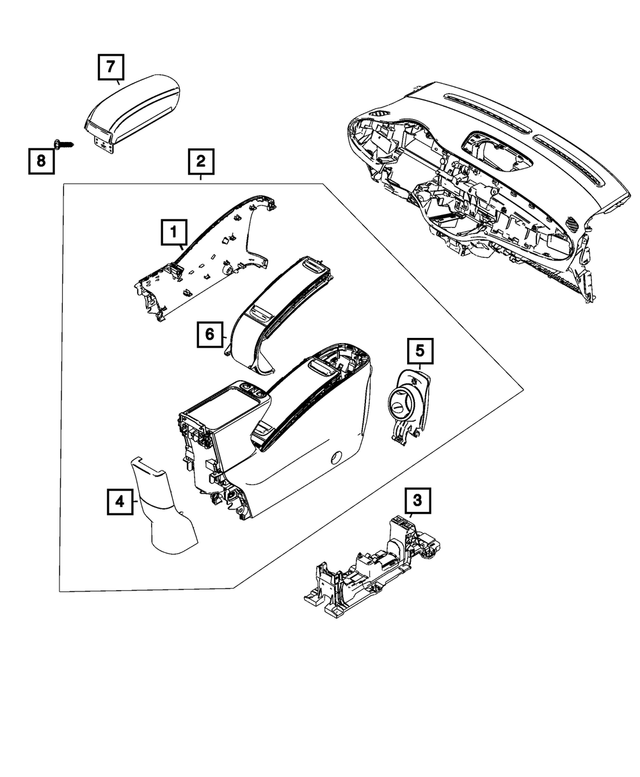 7
8
2
1
6
5
4
3