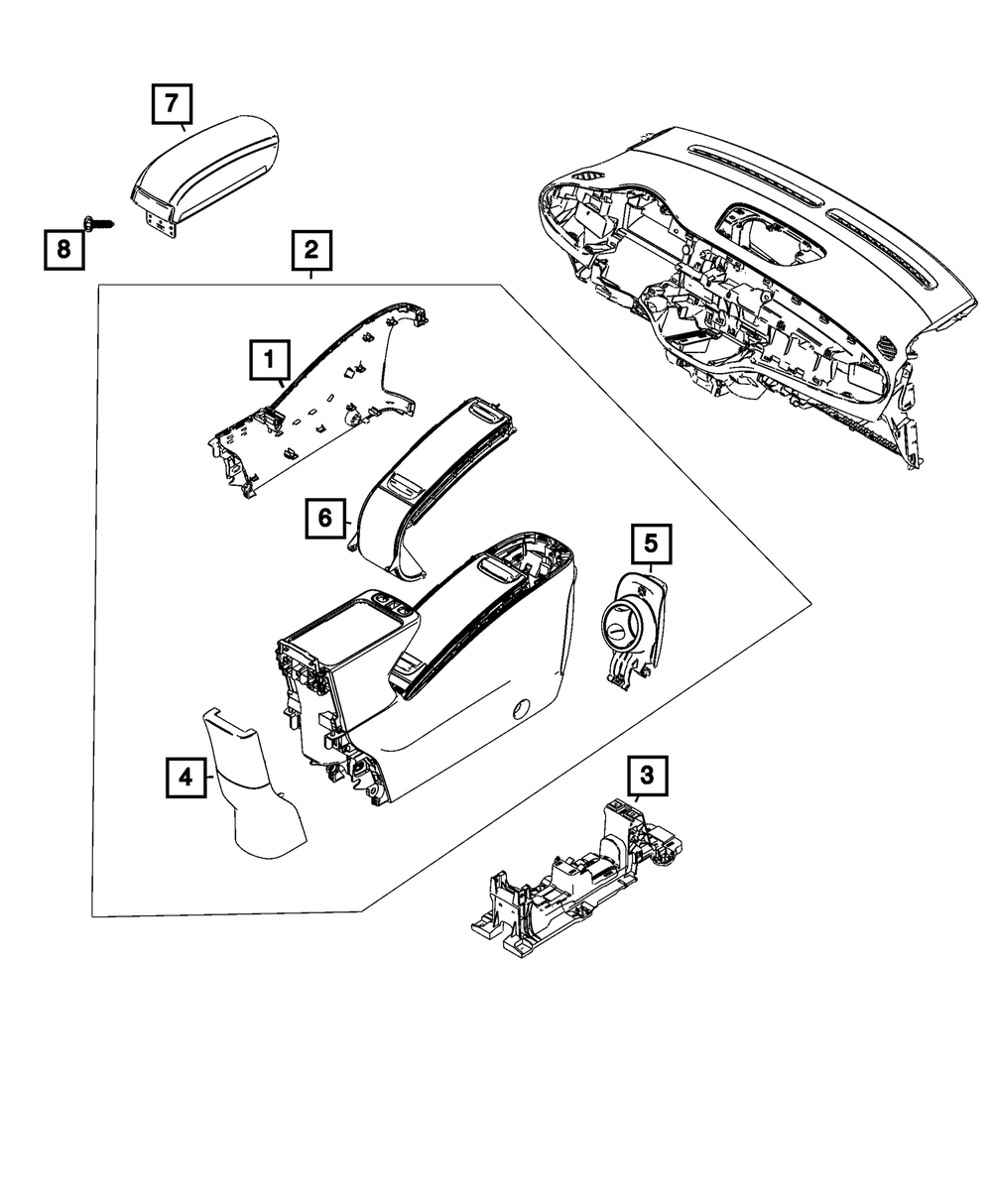 7
8
2
1
6
5
4
3