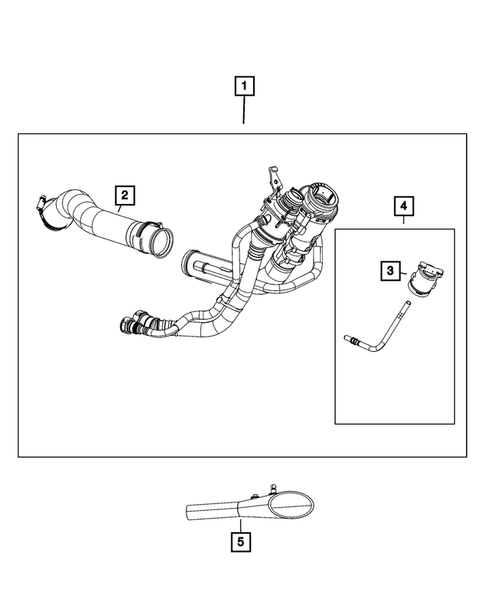 1

2

4

3

5