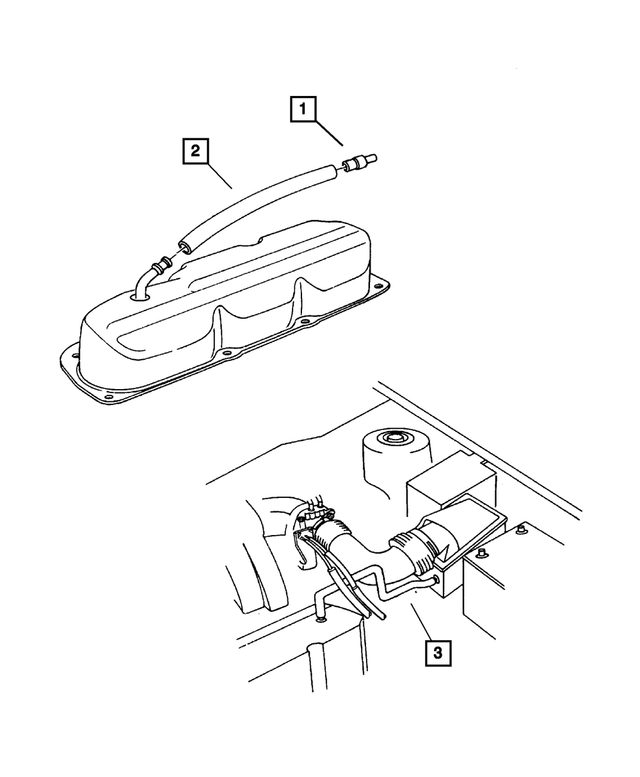 1

2

3