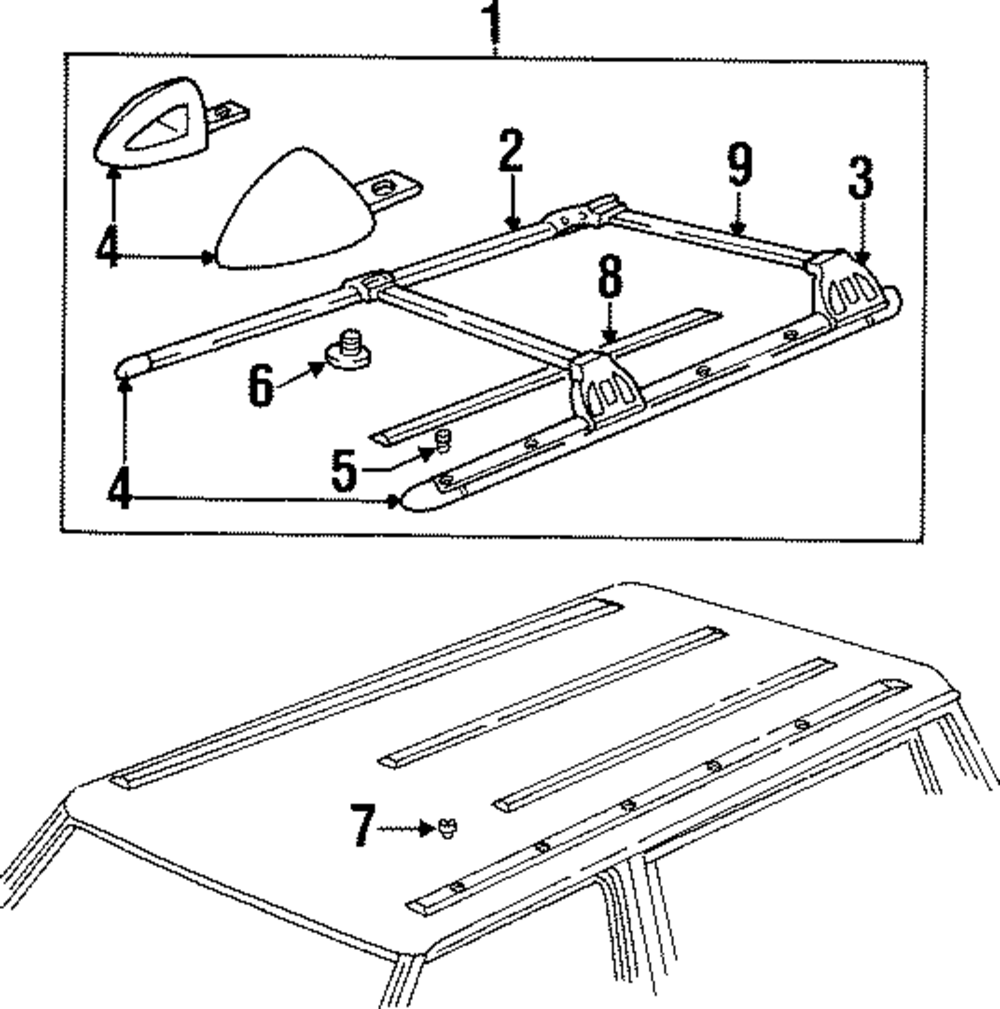 1
2
9
3
4
8
6
5
4
7