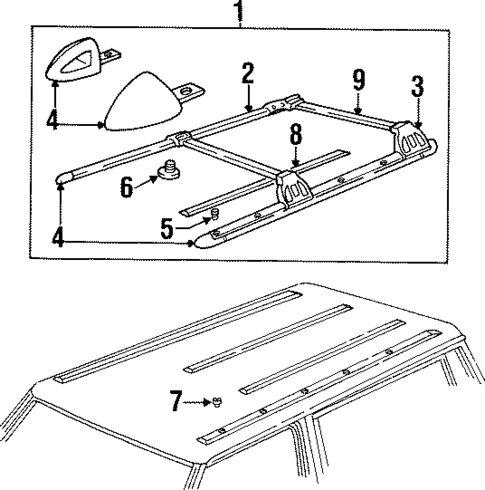 1
2
9
3
4
8
6
5
4
7