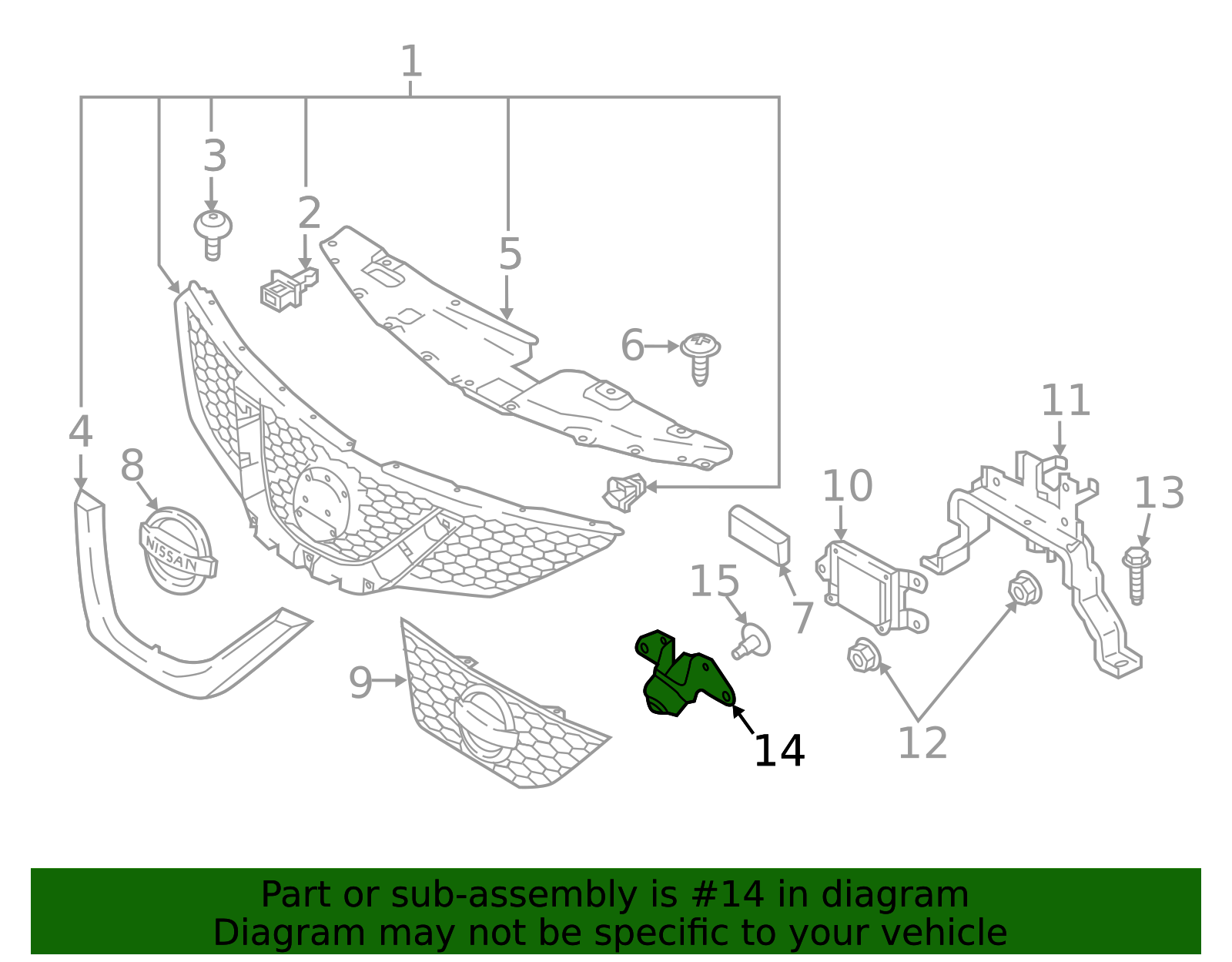 1

3

2

5

6

4

8

NISSAN

11

10

13

15

7

9

14

12

Part or sub-assembly is #14 in diagram
Diagram may not be specific to your vehicle