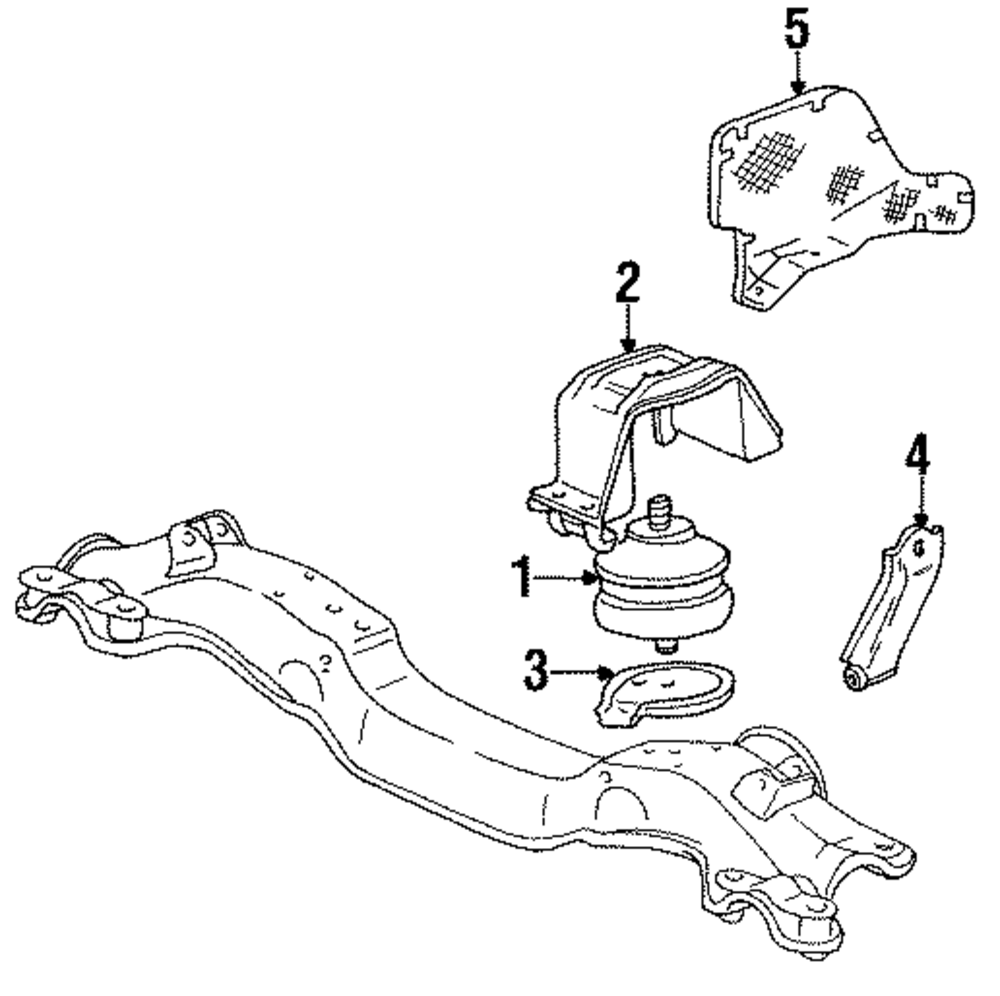 5
2
4
1
3