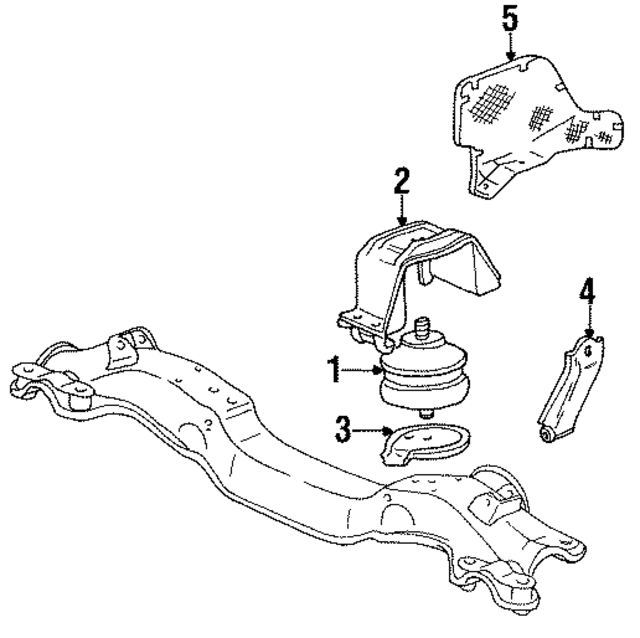 5
2
4
1
3