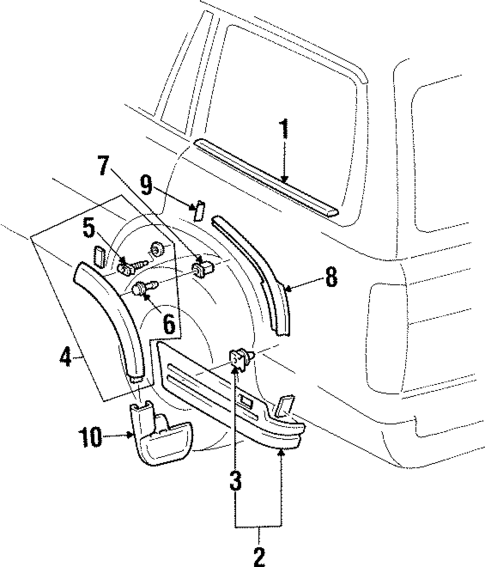 1
7
9
5
8
6
4
10
3
2