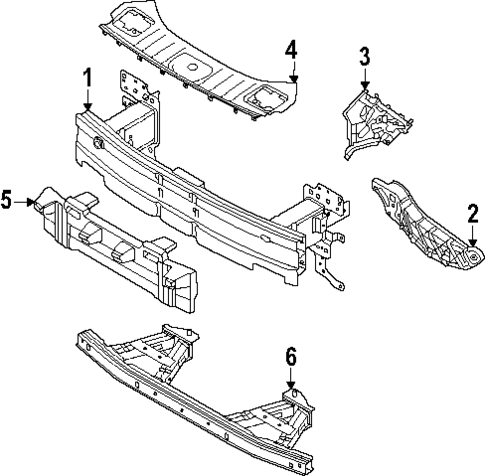 4
3
1
5
2
6