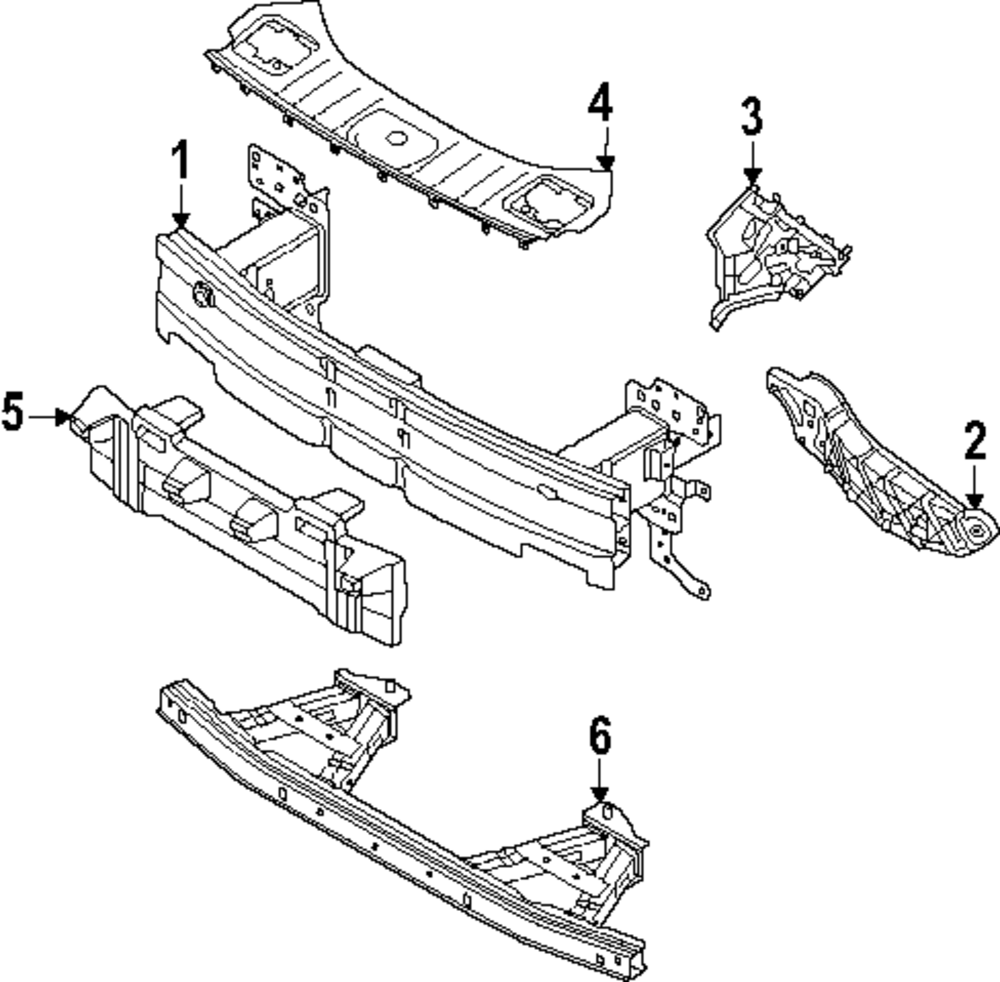 4
3
1
5
2
6