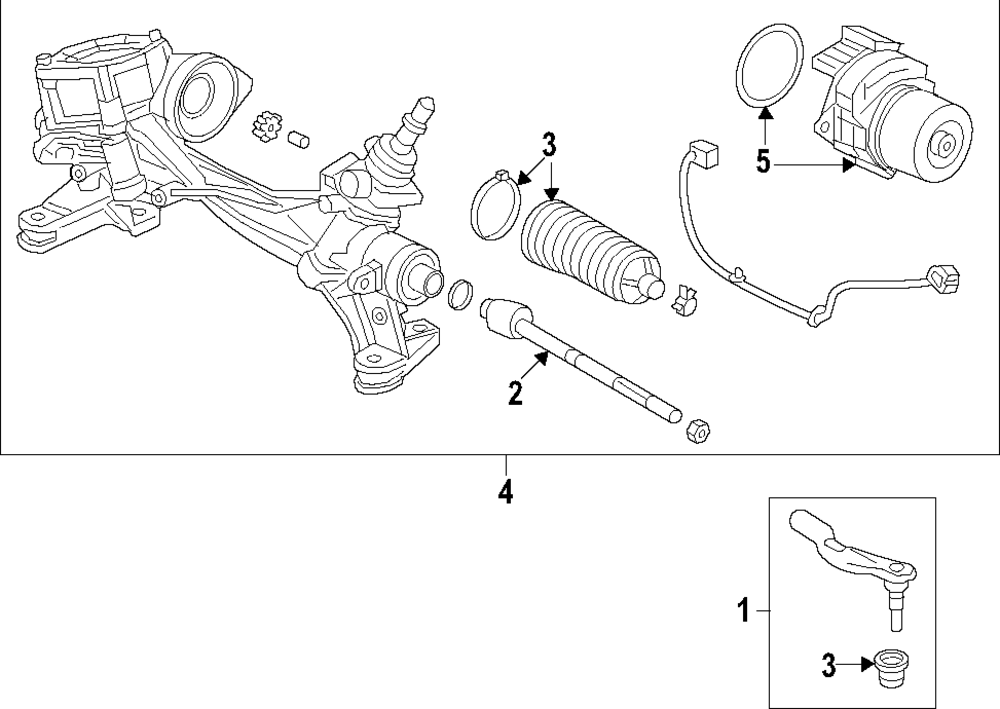 3
5
2
4
1
3