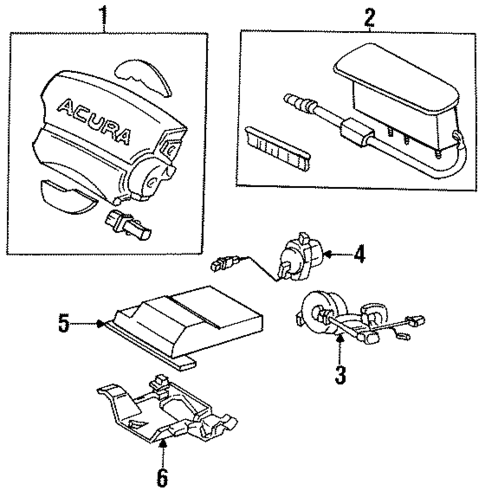 1
ACURA
2
4
5
3
6