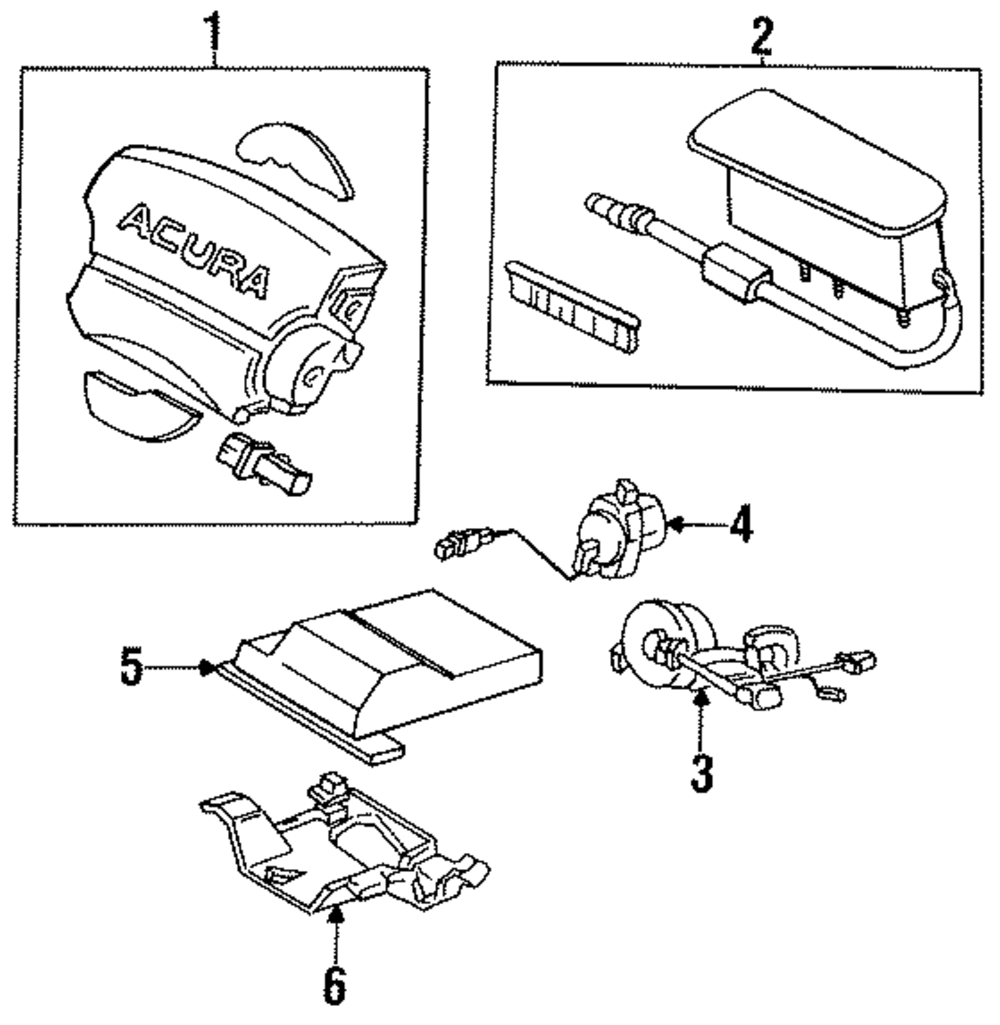 1
ACURA
2
4
5
3
6