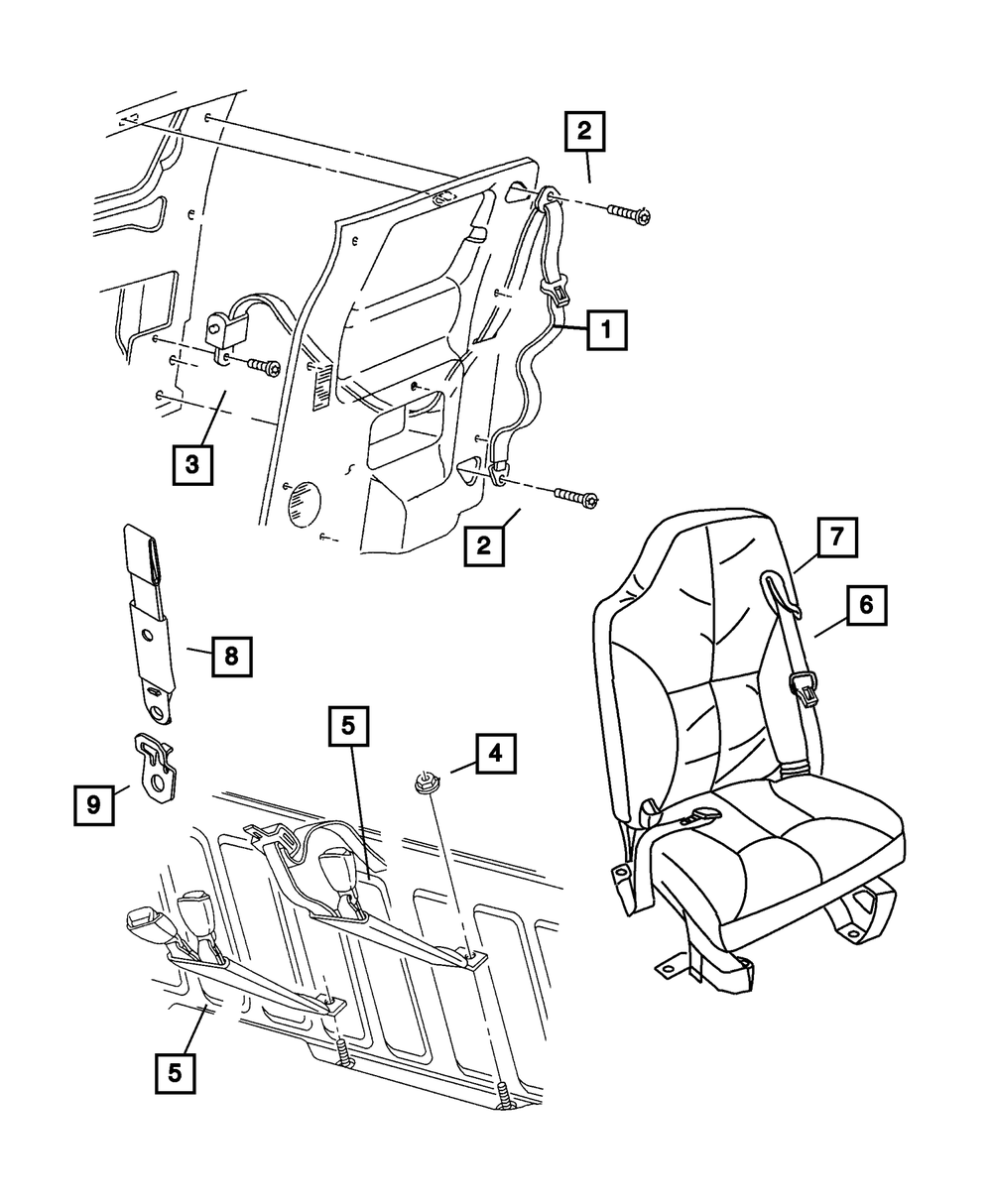 2
1
3
2
7
6
8
5
4
9
5