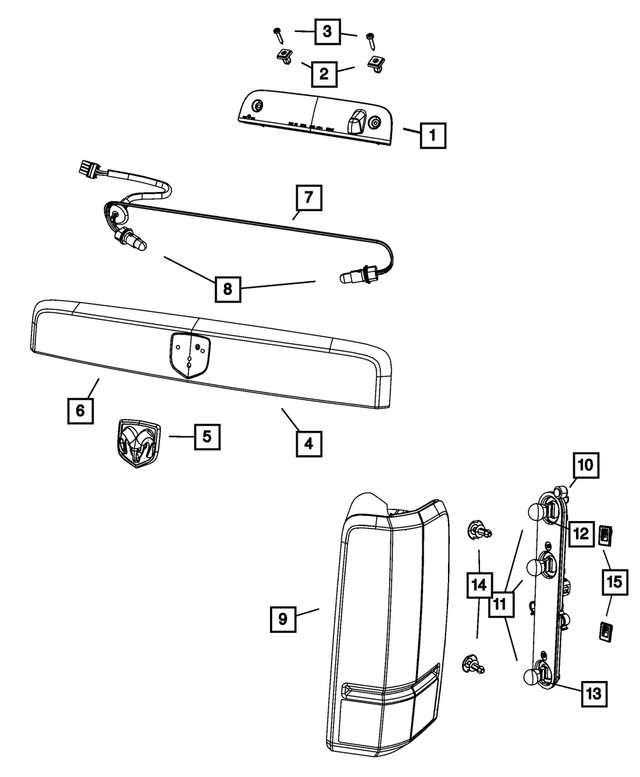 3
2
1
7
8
6
5
4
10
12
15
14
11
9
13