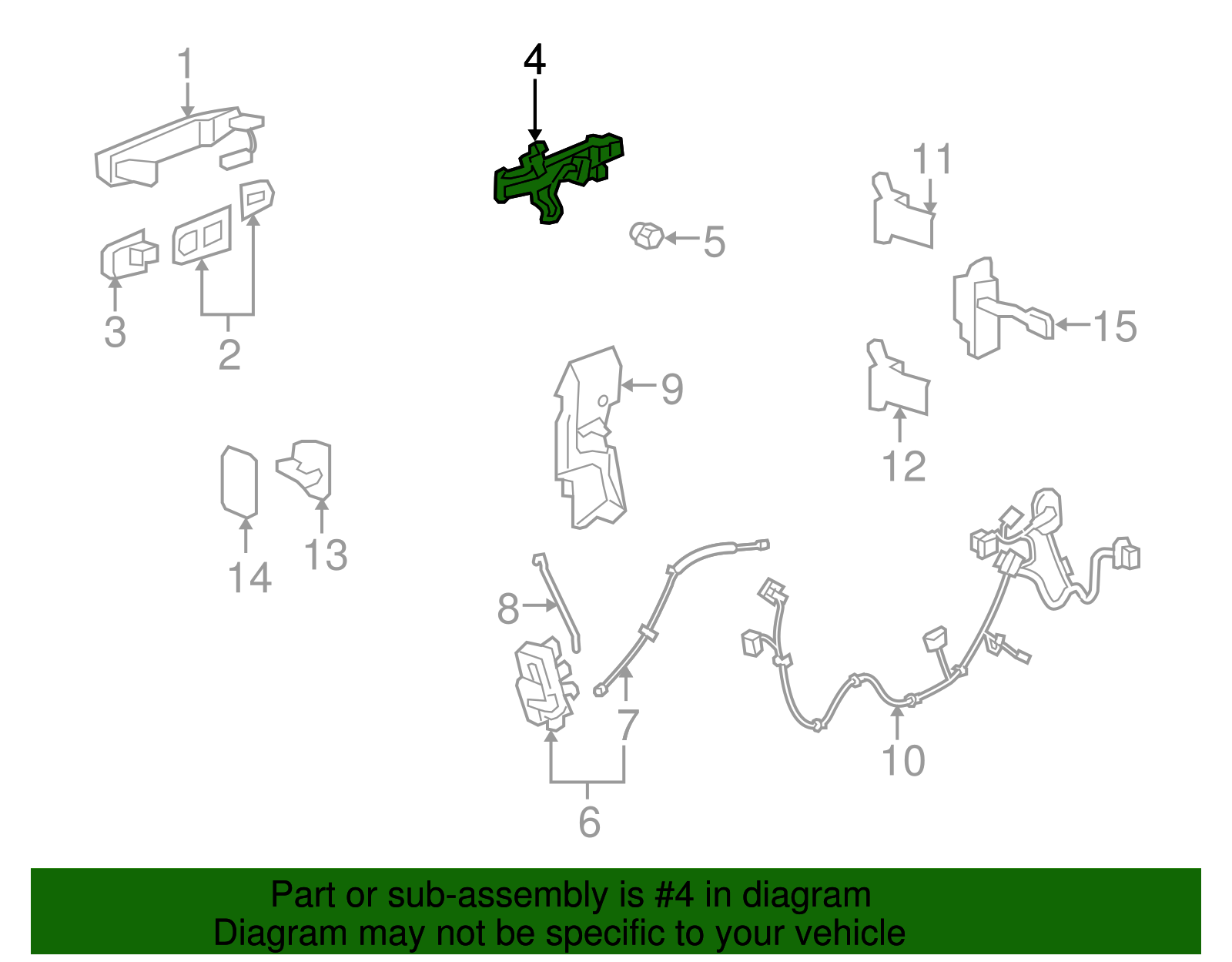 1

4

11

5

3

2

15

9

12

14

13

8

7

10

6

Part or sub-assembly is #4 in diagram
Diagram may not be specific to your vehicle