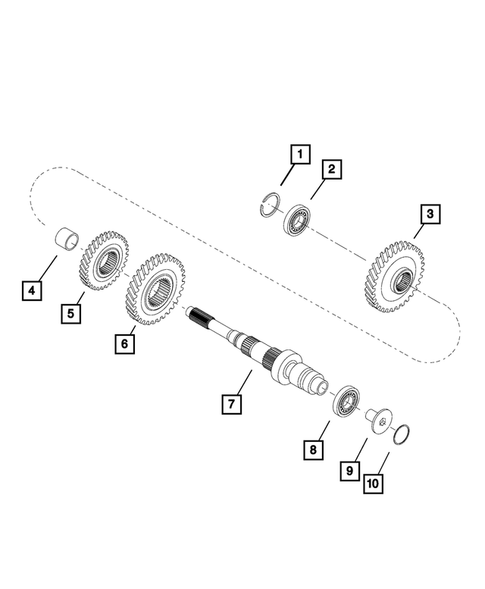 1
2
3
4
5
6
7
8
9
10