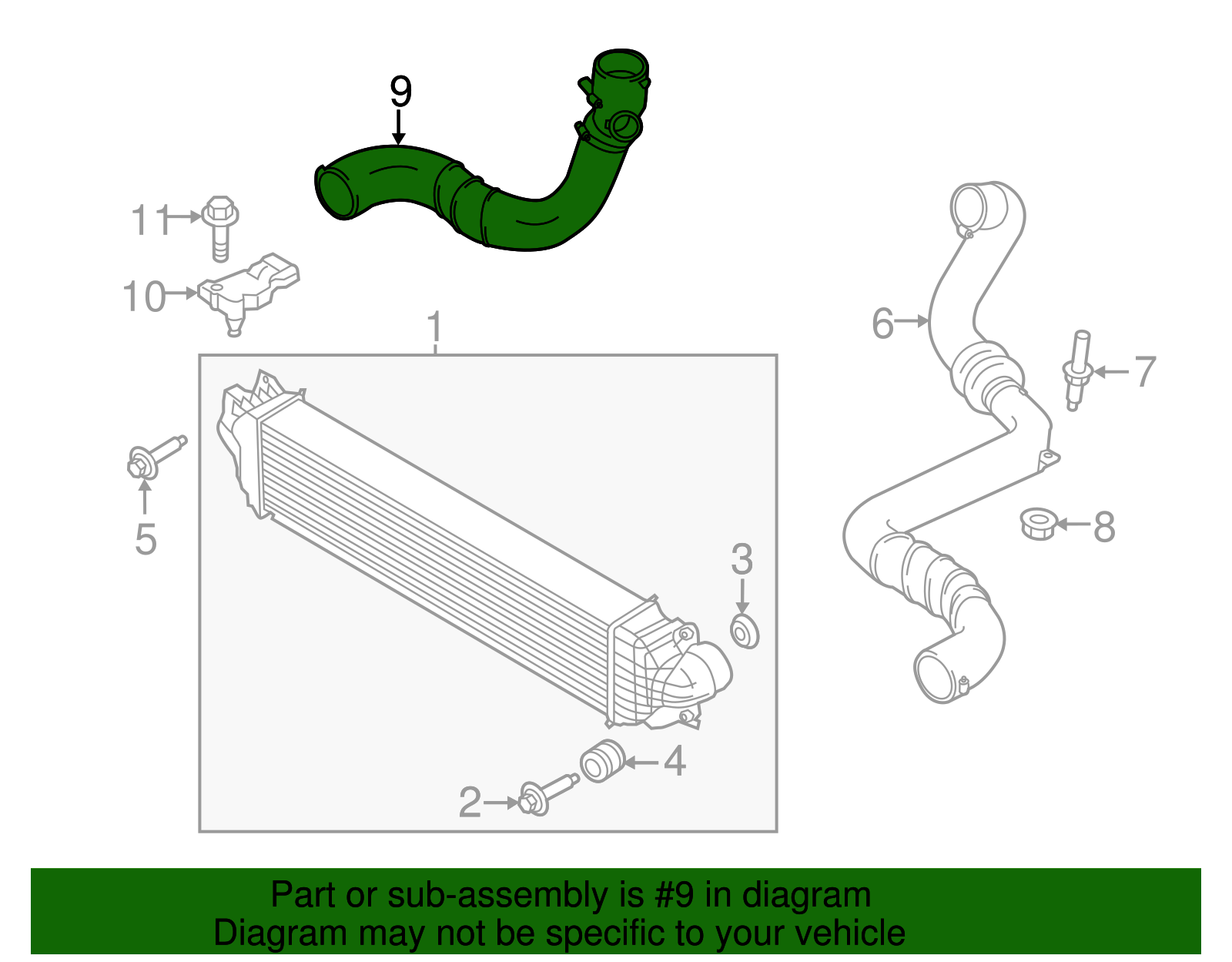 9
11
10
1
6
7
5
8
3
4
2
Part or sub-assembly is #9 in diagram
Diagram may not be specific to your vehicle