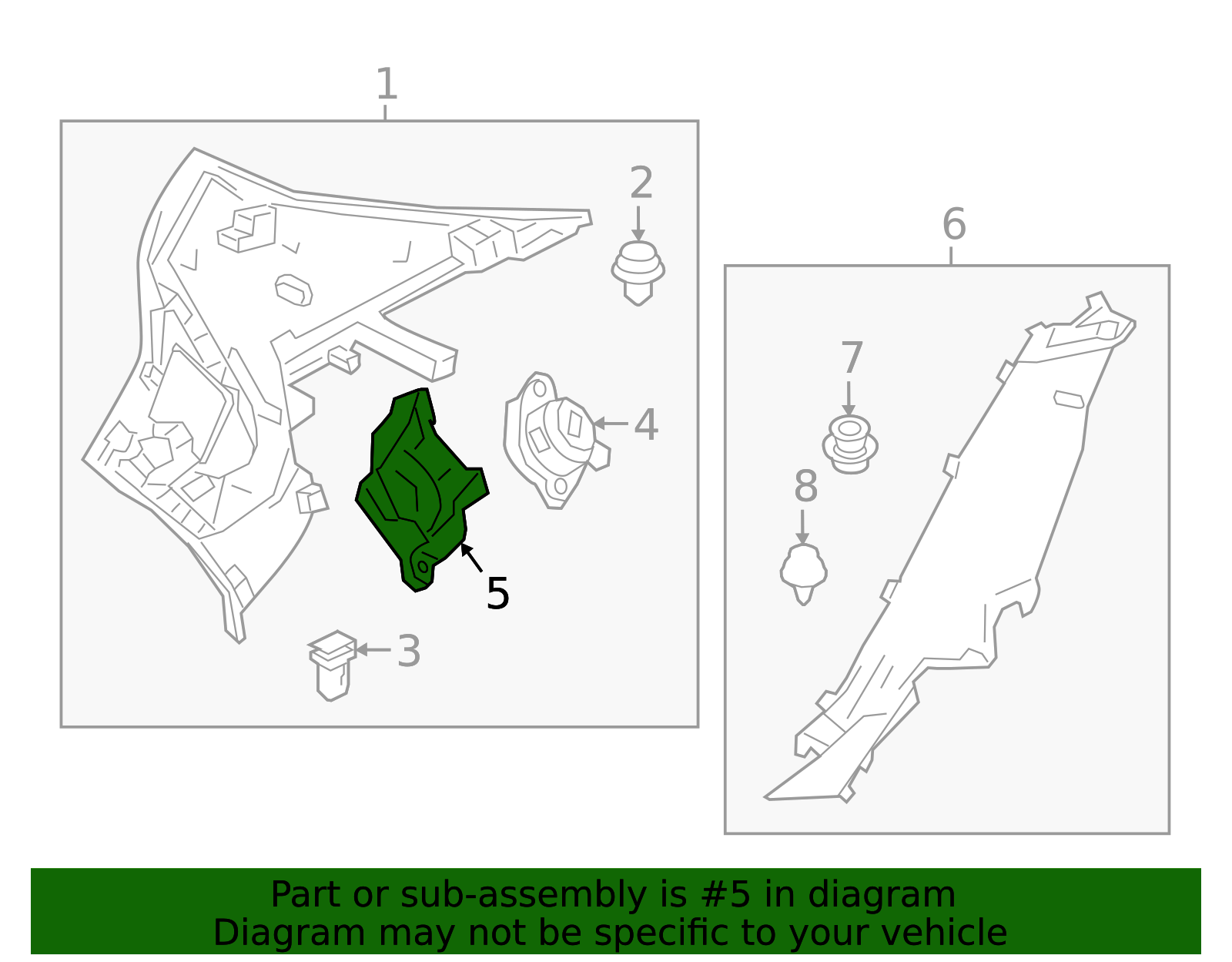 1
2
4
5
3
6
7
8

Part or sub-assembly is #5 in diagram
Diagram may not be specific to your vehicle