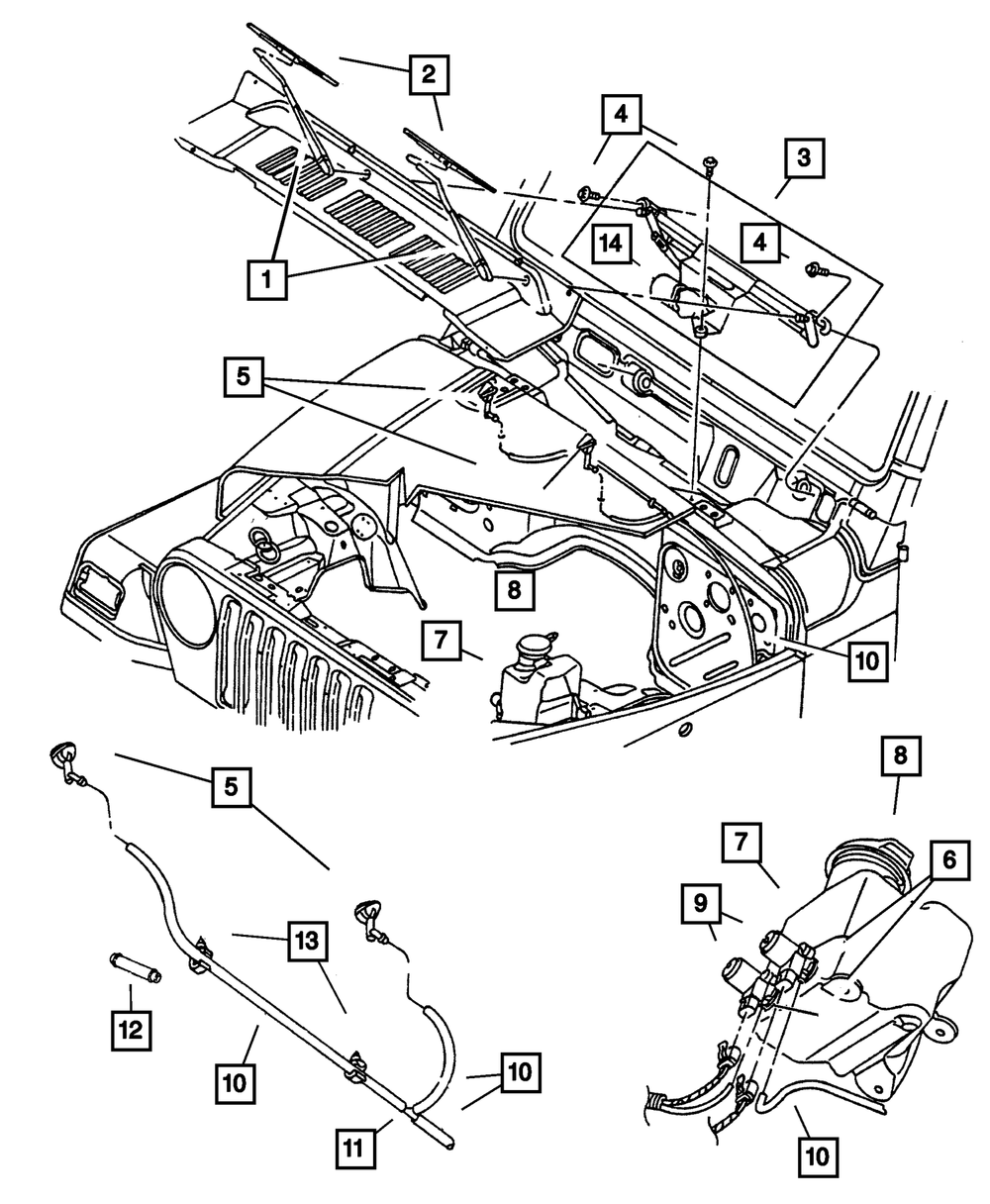 2
4
3
14
4
1
5
8
7
10
5
8
7
6
9
13
12
10
10
11
10