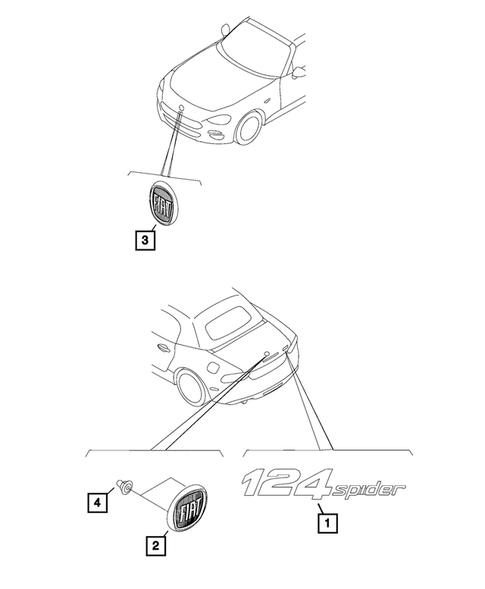 FIAT
3
4
FIAT
2
124 spider
1