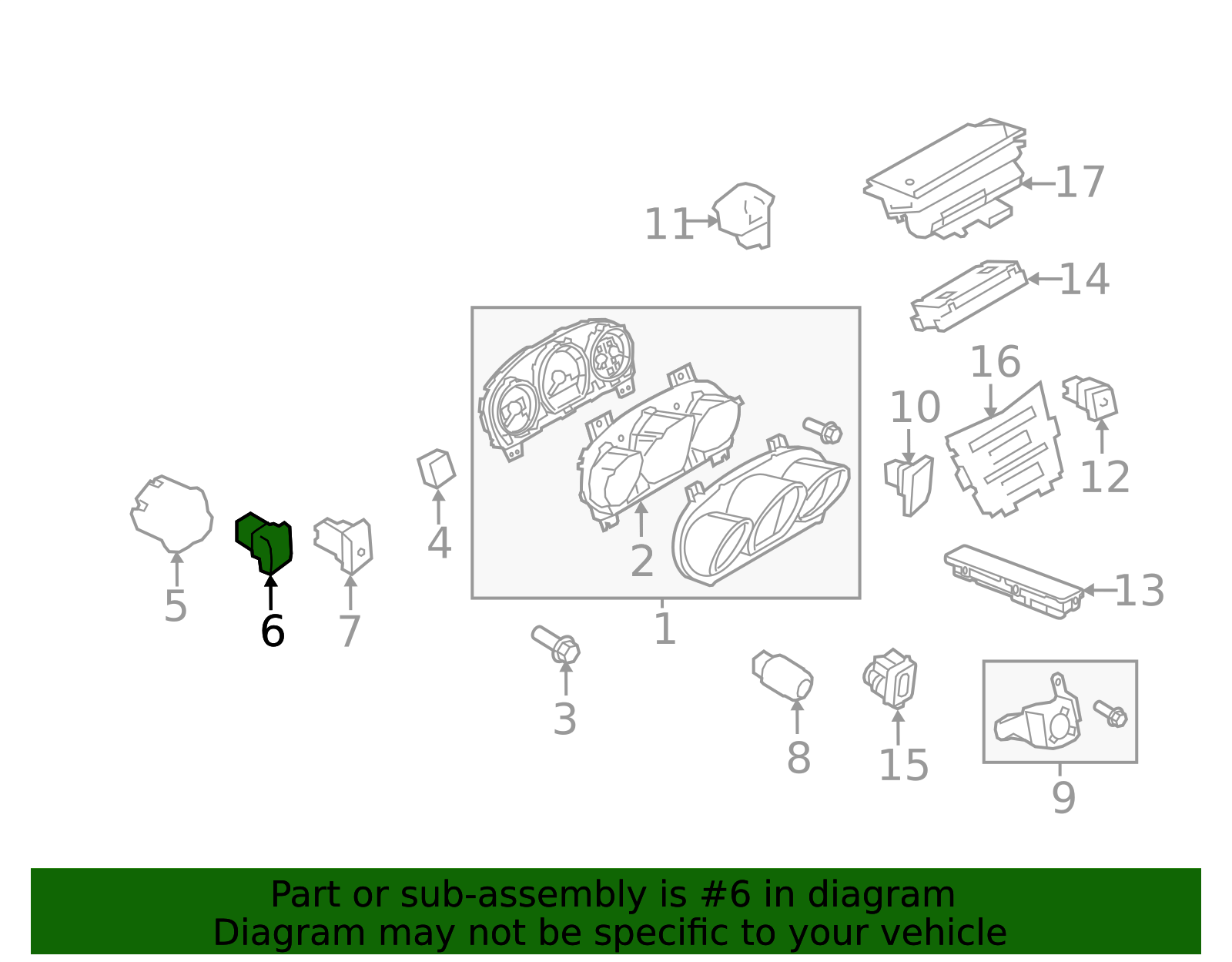 17
11
14
16
10
12
4
2
5
6
7
13
1
3
8
15
9

Part or sub-assembly is #6 in diagram
Diagram may not be specific to your vehicle