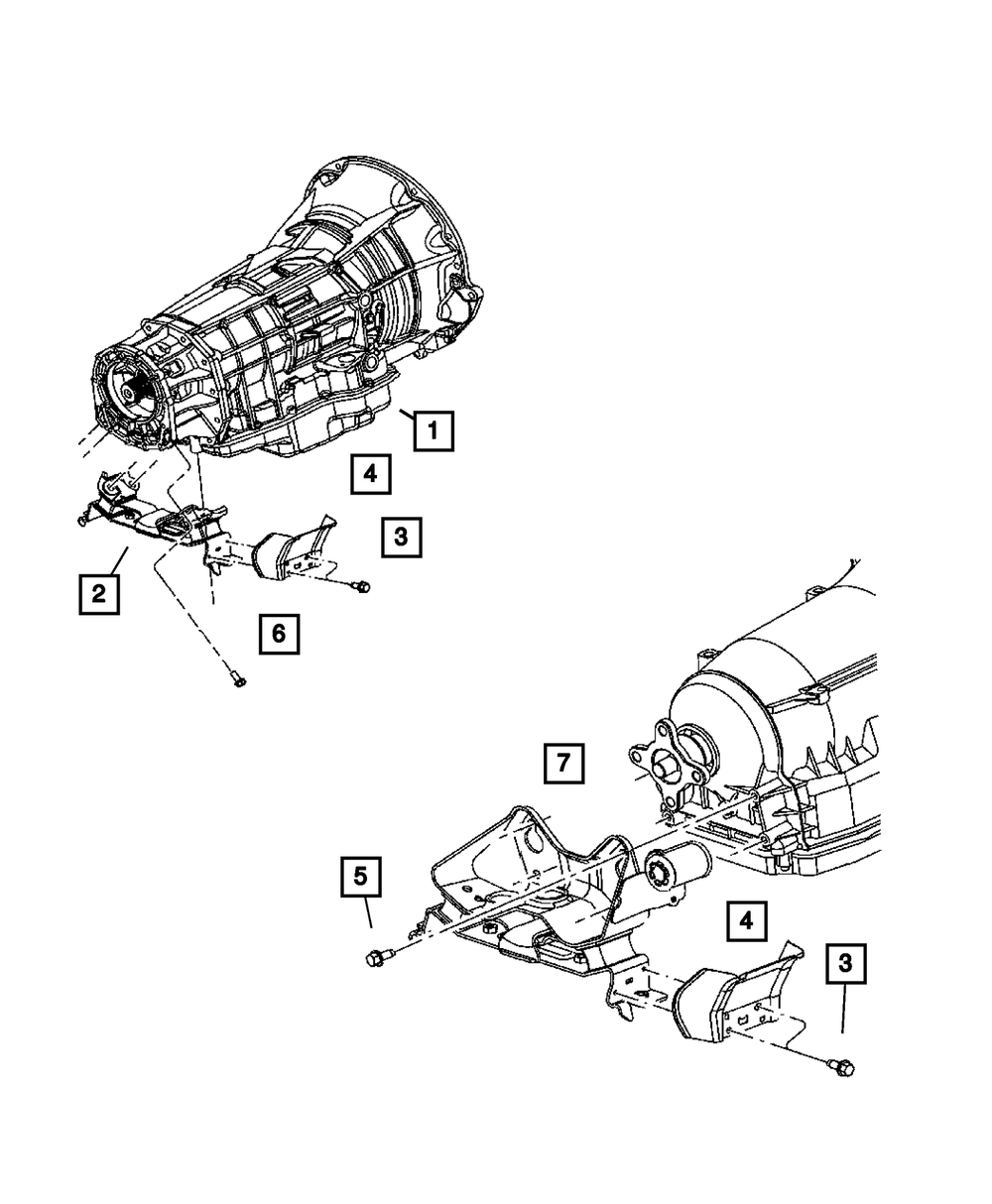 1
4
3
2
6
7
5
4
3