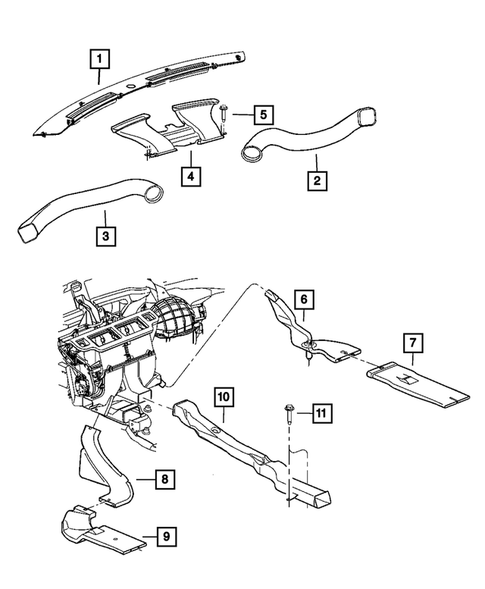 1
5
4
2
3
6
7
10
11
8
9