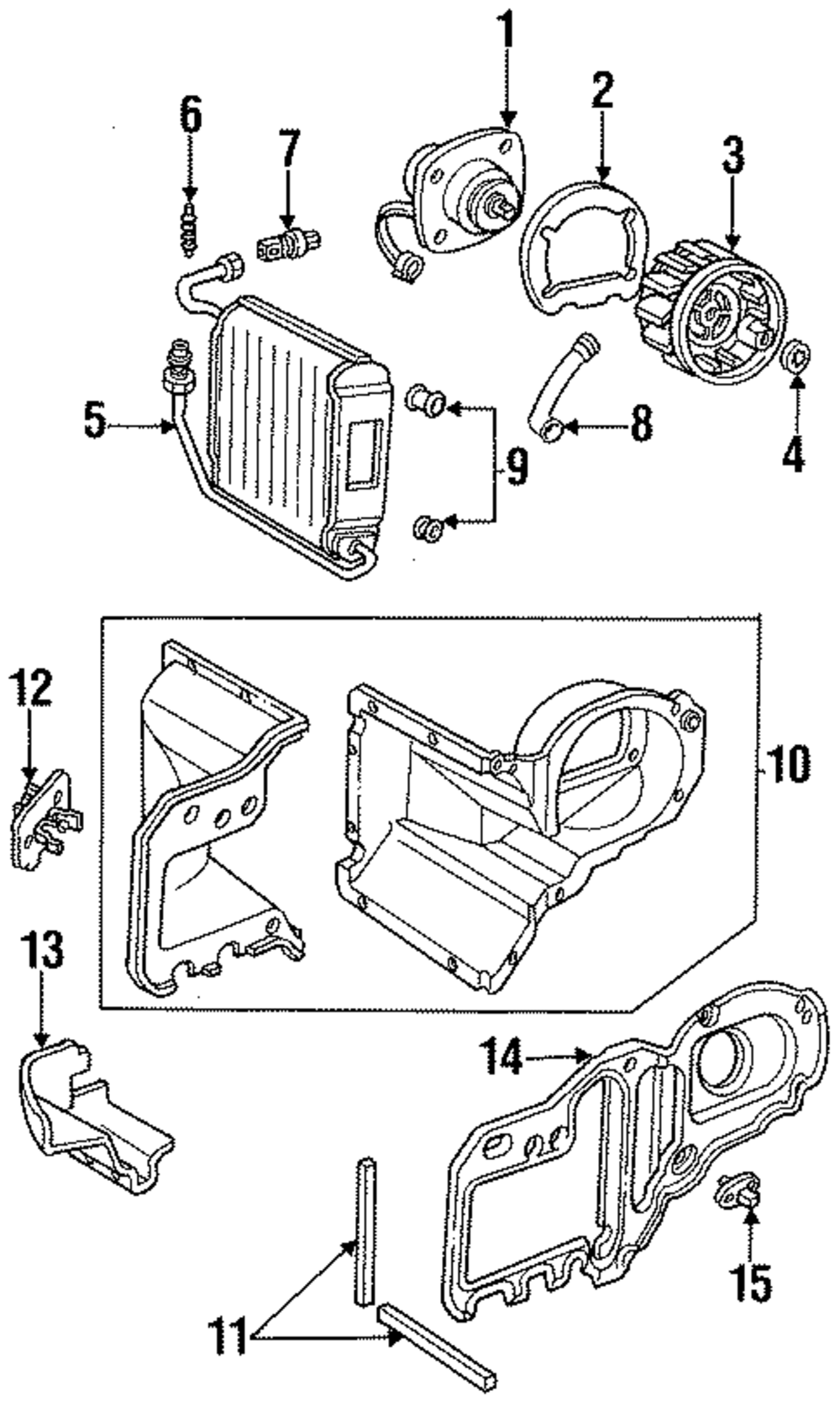 1
2
3
6
7
5
8
9
4
12
10
13
14
15
11