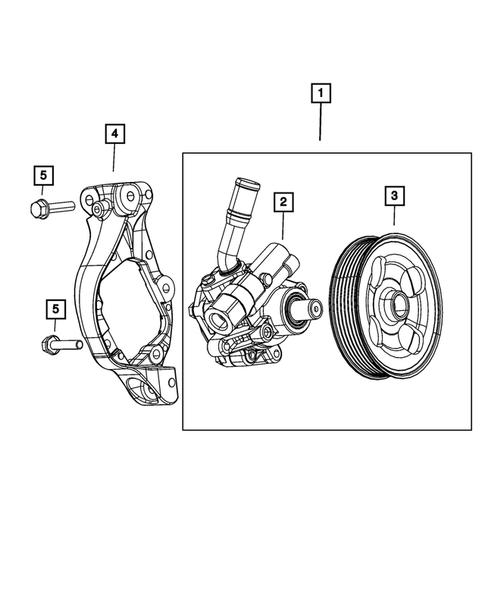 1
4
5
2
3
5