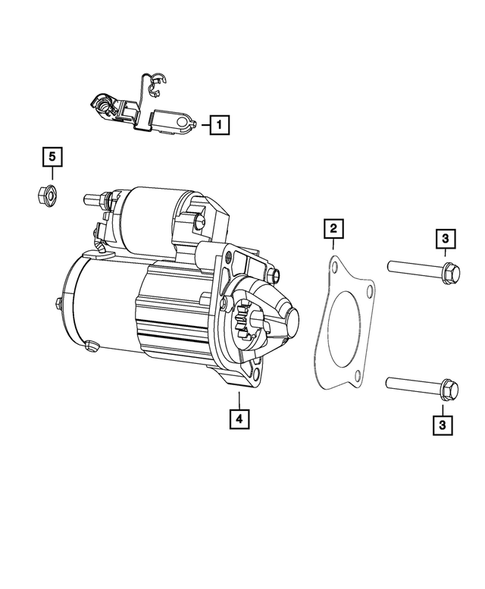 1
5
2
3
4
3