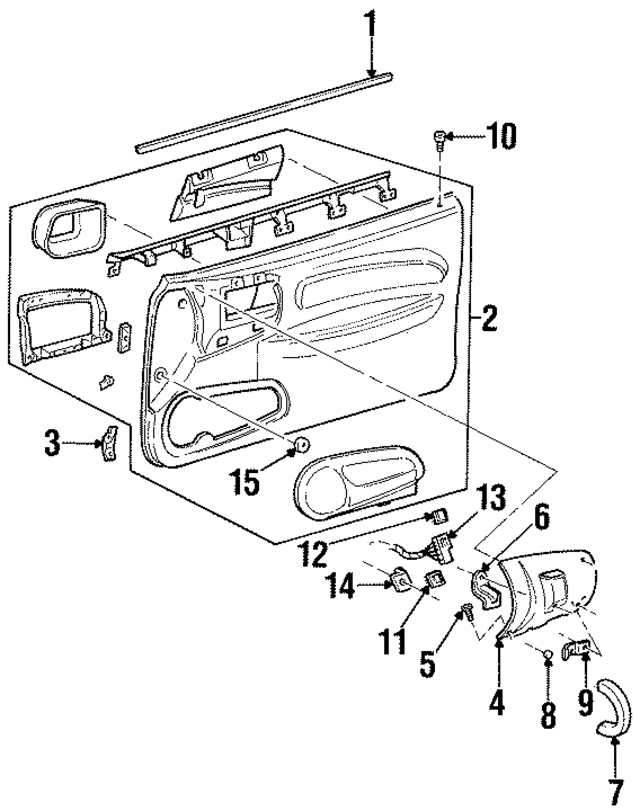 1
10
2
3
15
13
6
12
14
11
5
4
8
9
7