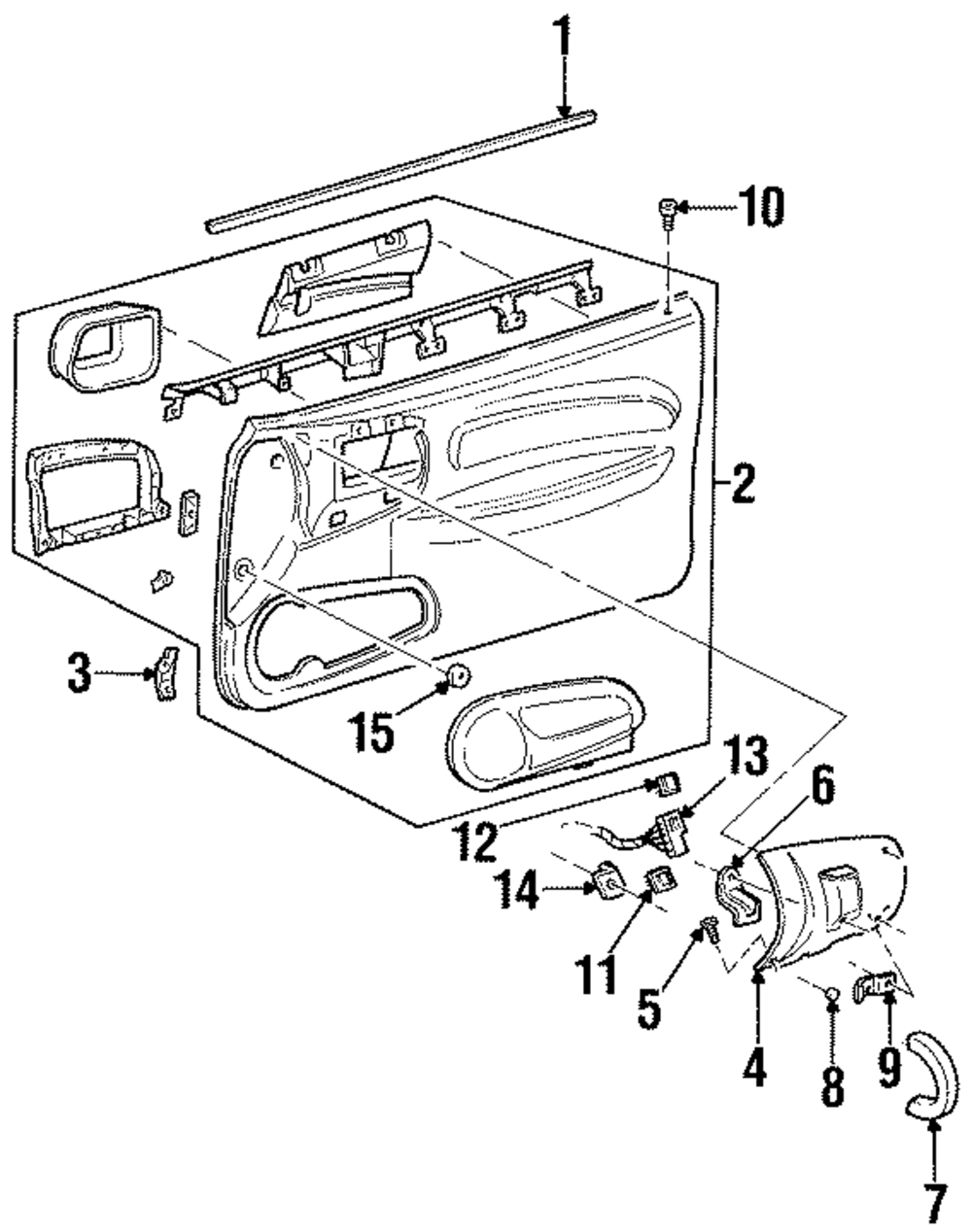 1
10
2
3
15
13
6
12
14
11
5
4
8
9
7