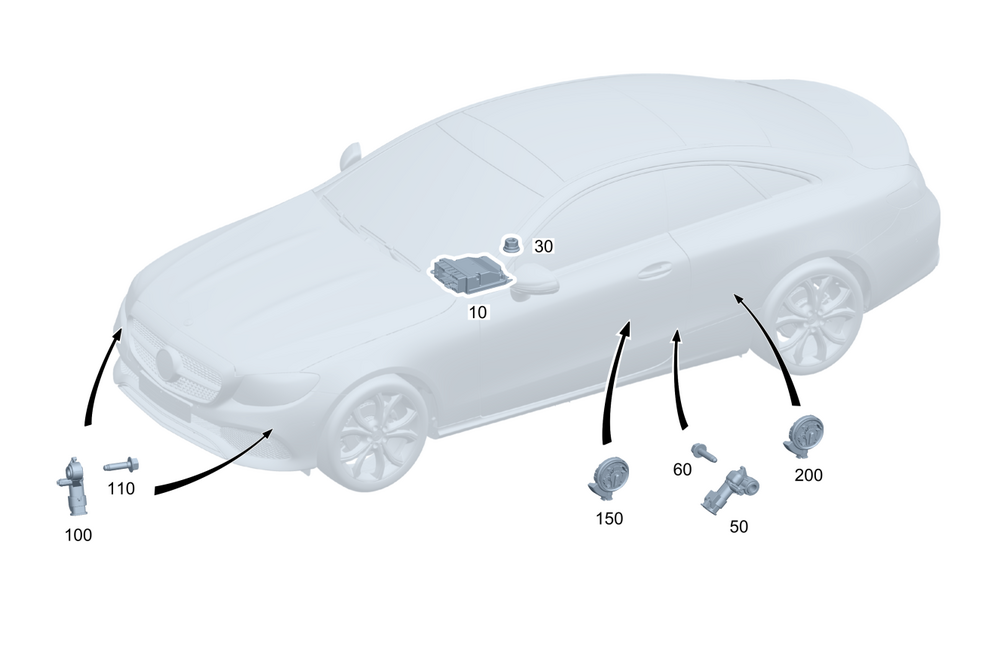 30

10

110

100

150

60

50

200