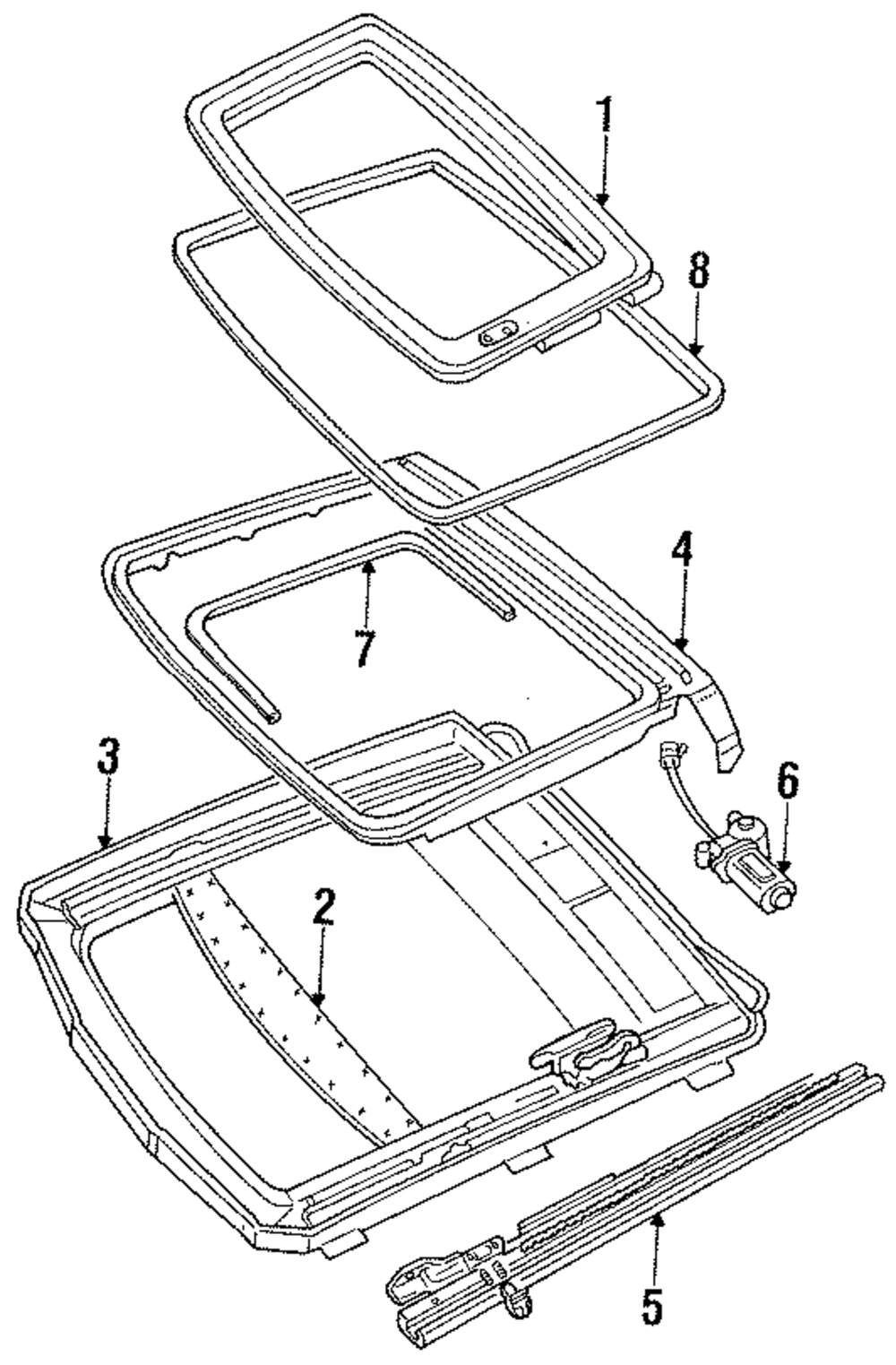 1
8
4
7
3
6
2
5