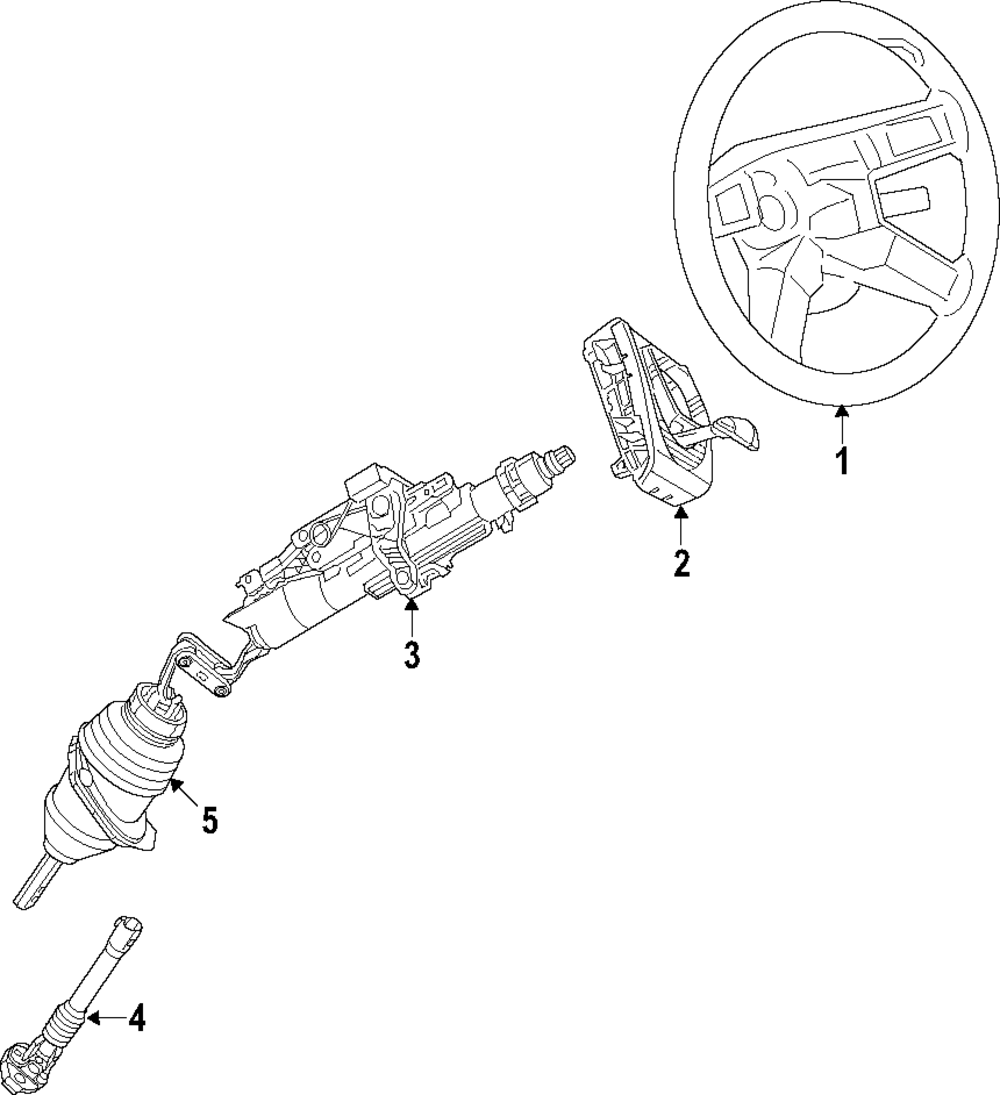 1
2
3
5
4