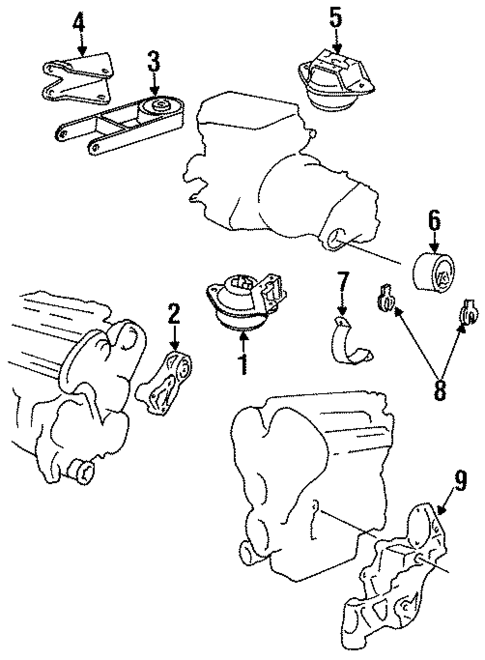 4
3
5
6
7
2
1
8
9