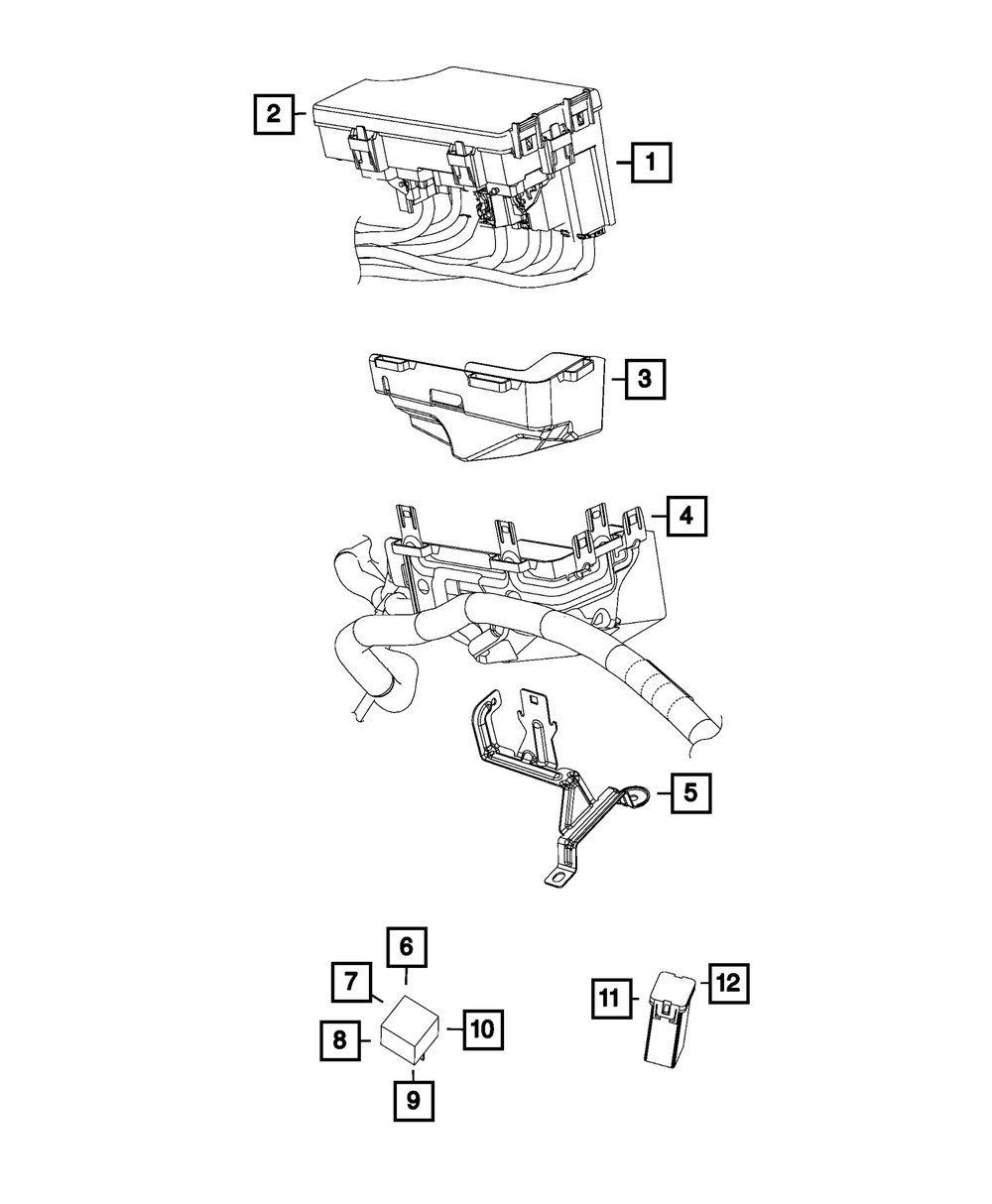 2
1
3
4
5
6
7
8
10
9
11
12