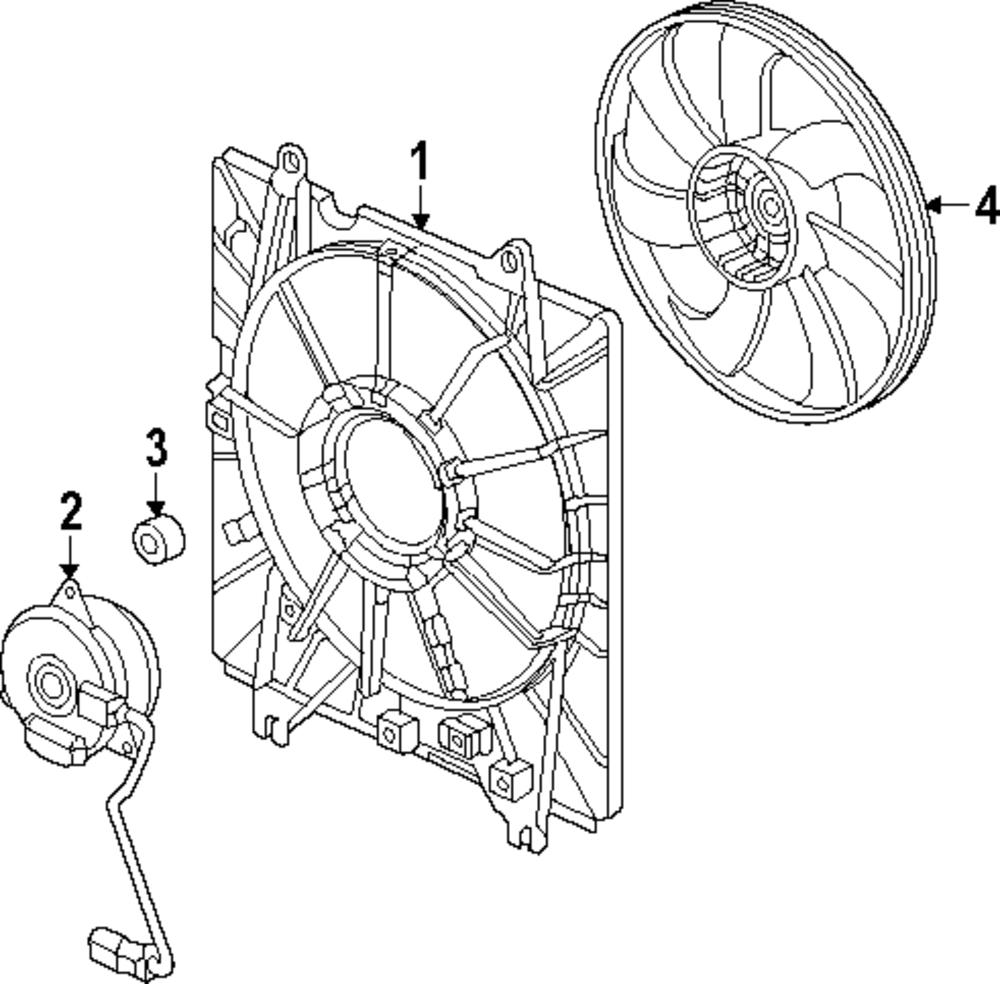 1
4
3
2